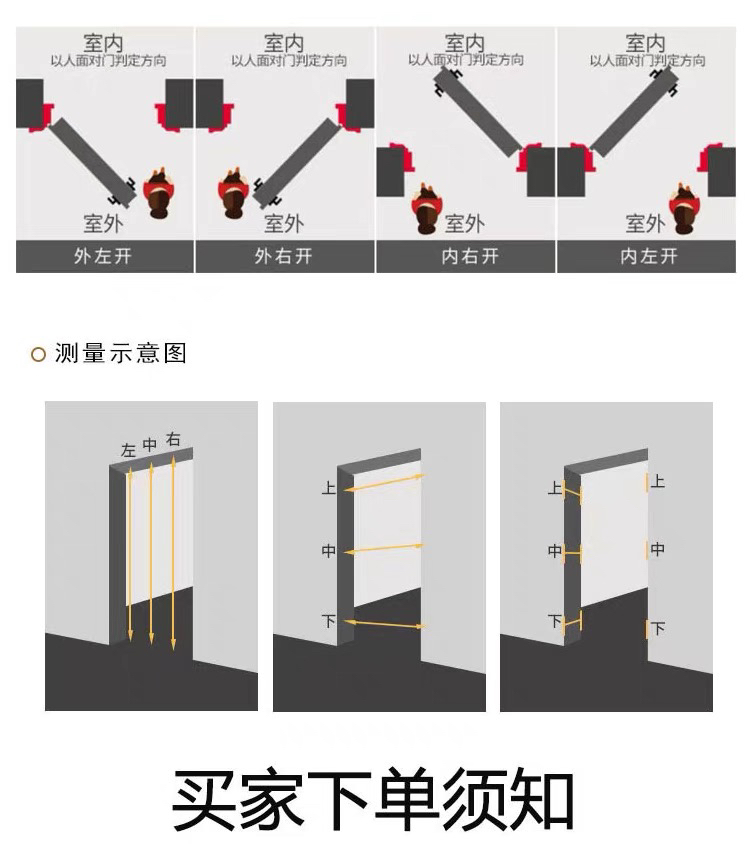 室内
以人面对门判定方向
室外
外左开

室内
以人面对门判定方向
室外
外右开

室内
以人面对门判定方向
室外
内右开

室内
以人面对门判定方向
室外
内左开

测量示意图

左 中 右

上
中
下

上 上
中 中
下 下

买家下单须知