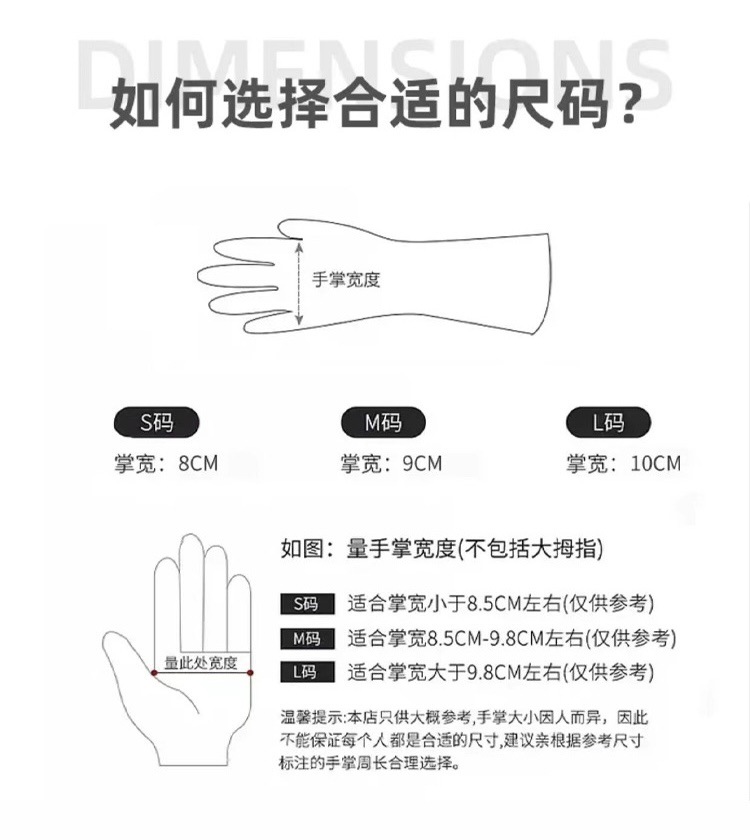 DIMENSIONS

如何选择合适的尺码？

手掌宽度

S码
掌宽：8CM

M码
掌宽：9CM

L码
掌宽：10CM

量此处宽度

如图：量手掌宽度(不包括大拇指)

S码 适合掌宽小于8.5CM左右(仅供参考)

M码 适合掌宽8.5CM-9.8CM左右(仅供参考)

L码 适合掌宽大于9.8CM左右(仅供参考)

温馨提示:本店只供大概参考,手掌大小因人而异，因此不能保证每个人都是合适的尺寸,建议亲根据参考尺寸标注的手掌周长合理选择。