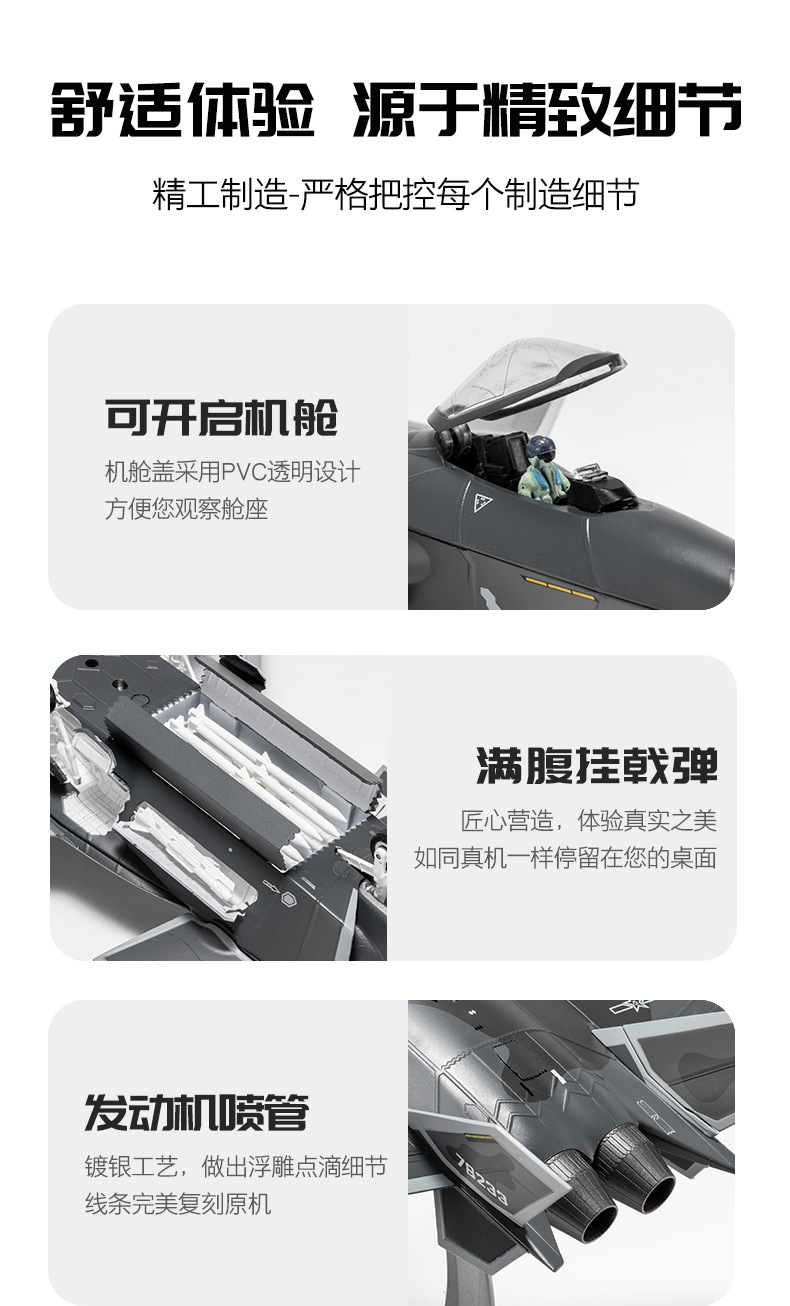 舒适体验 源于精致细节

精工制造-严格把控每个制造细节

可开启机舱

机舱盖采用PVC透明设计
方便您观察舱座

满腹挂载弹

匠心营造，体验真实之美
如同真机一样停留在您的桌面

发动机喷管

镀银工艺，做出浮雕点滴细节
线条完美复刻原机

78233