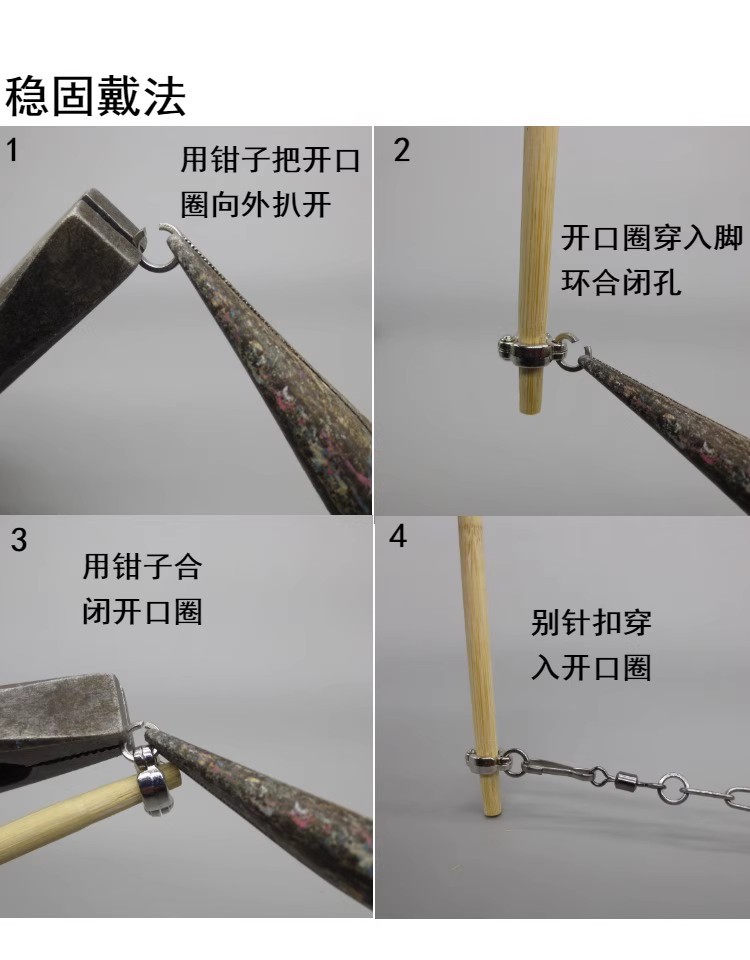 稳固戴法

1

用钳子把开口圈向外扒开

2

开口圈穿入脚环合闭孔

3

用钳子合闭开口圈

4

别针扣穿入开口圈