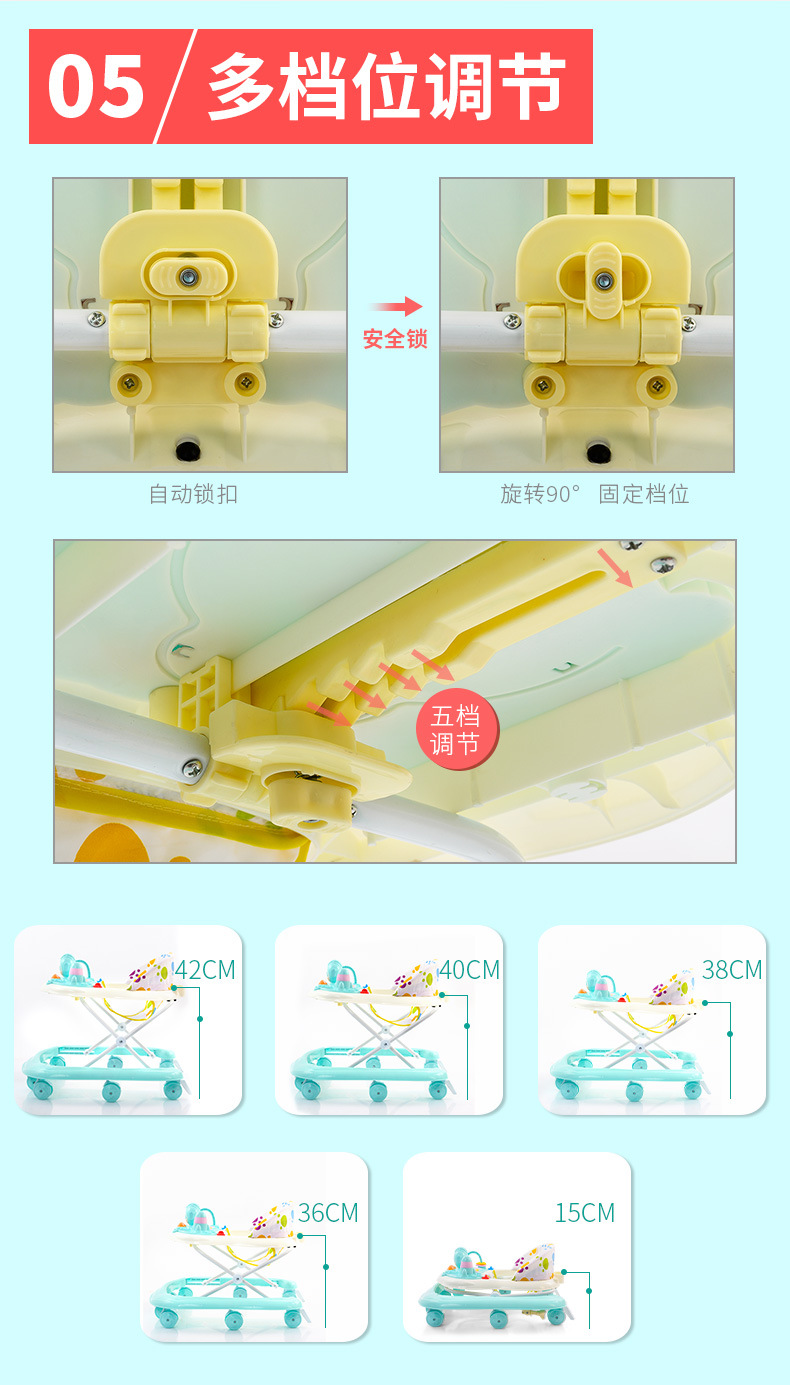 05 多档位调节

安全锁

自动锁扣

旋转90° 固定档位

五档调节

42CM

40CM

38CM

36CM

15CM