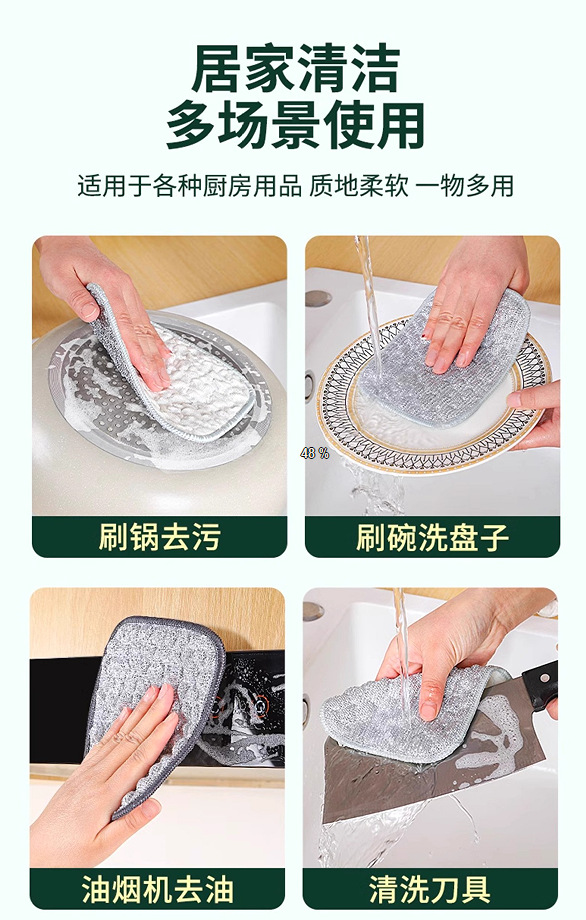 居家清洁
多场景使用

适用于各种厨房用品 质地柔软 一物多用

48 %

刷锅去污

刷碗洗盘子

油烟机去油

清洗刀具