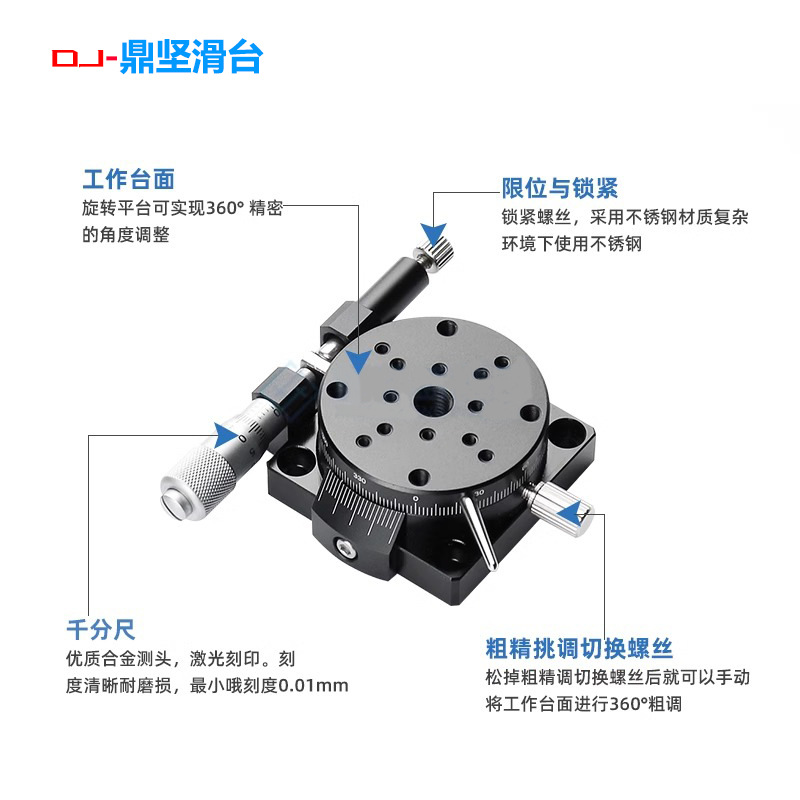 DJ-鼎坚滑台

工作台面
旋转平台可实现360° 精密的角度调整

限位与锁紧
锁紧螺丝，采用不锈钢材质复杂环境下使用不锈钢

330
0
30

千分尺
优质合金测头，激光刻印。刻度清晰耐磨损，最小哦刻度0.01mm

粗精挑调切换螺丝
松掉粗精调切换螺丝后就可以手动将工作台面进行360°粗调