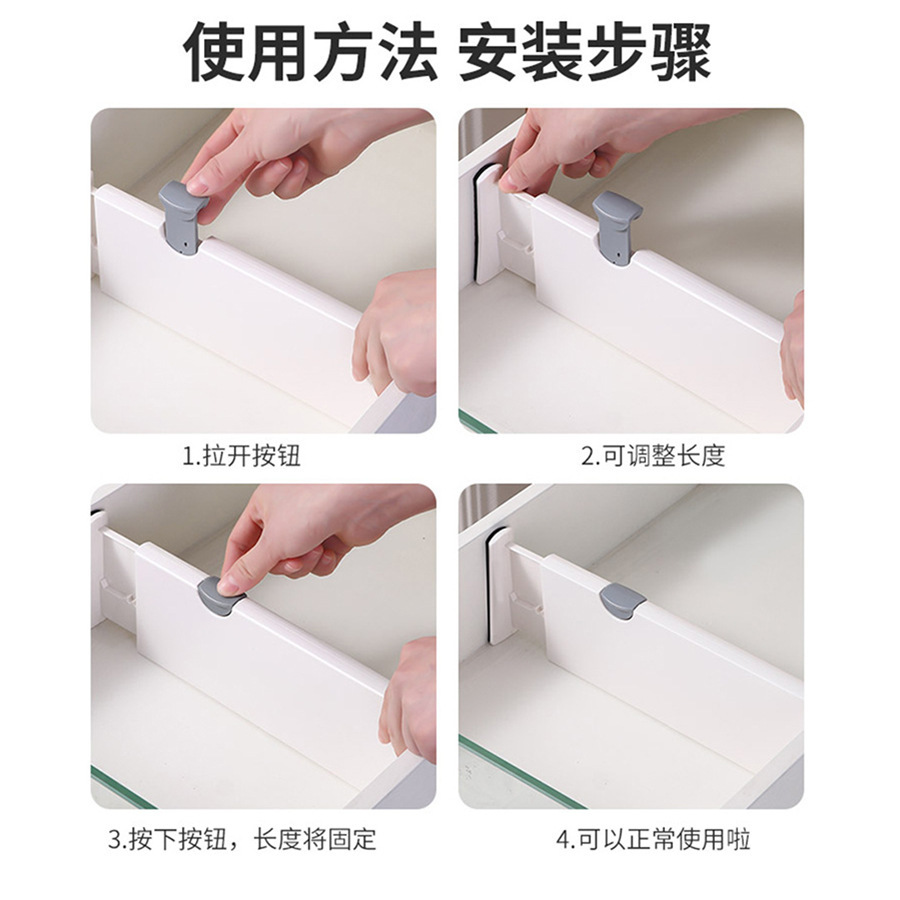 使用方法 安装步骤

1.拉开按钮

2.可调整长度

3.按下按钮，长度将固定

4.可以正常使用啦