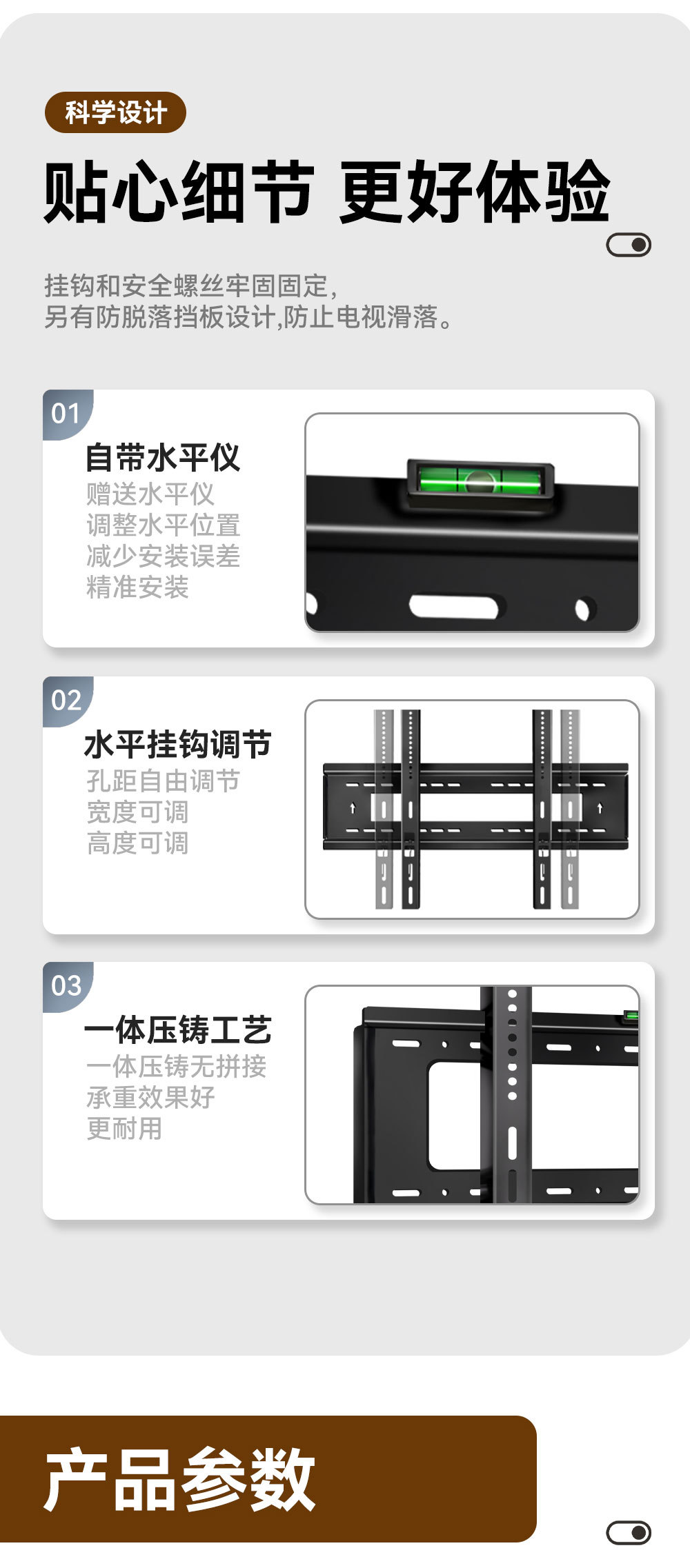 科学设计

贴心细节 更好体验

挂钩和安全螺丝牢固固定,
另有防脱落挡板设计,防止电视滑落。

01

自带水平仪
赠送水平仪
调整水平位置
减少安装误差
精准安装

02

水平挂钩调节
孔距自由调节
宽度可调
高度可调

03

一体压铸工艺
一体压铸无拼接
承重效果好
更耐用

产品参数