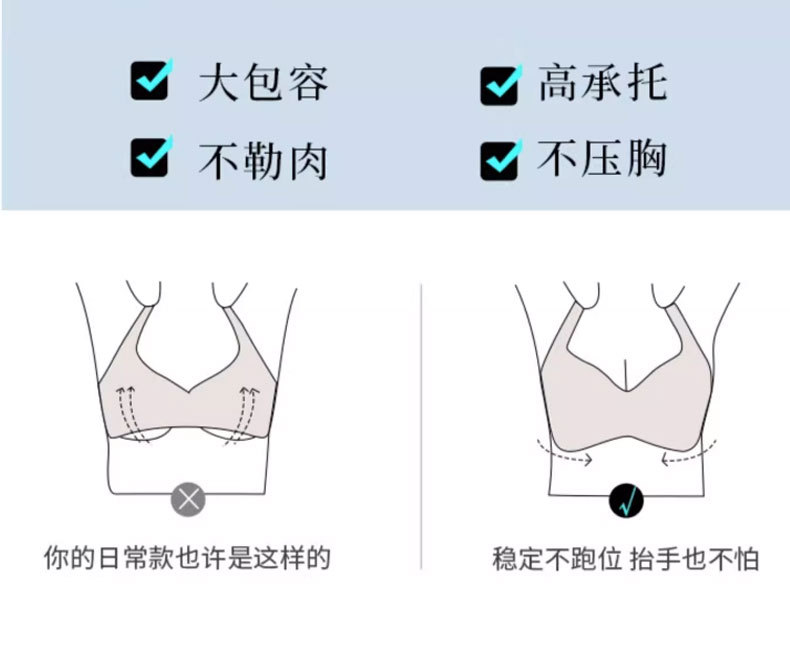 大包容

高承托

不勒肉

不压胸

你的日常款也许是这样的

稳定不跑位 抬手也不怕