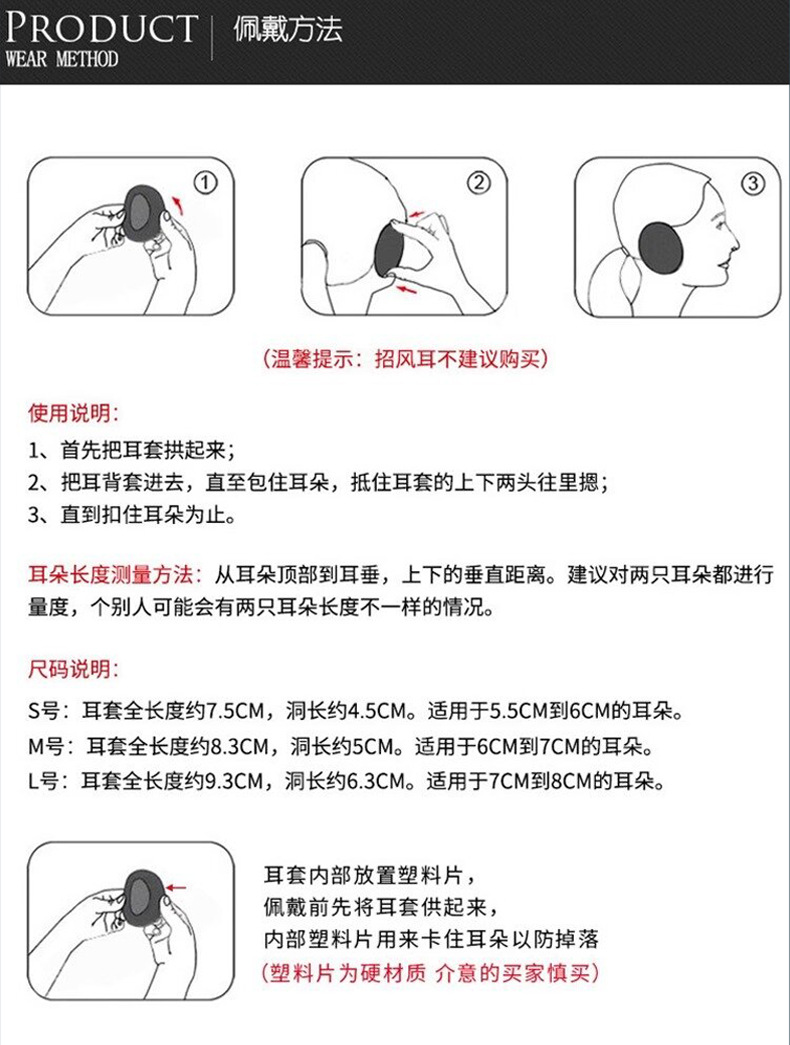 PRODUCT
WEAR METHOD
佩戴方法

①
②
③

(温馨提示：招风耳不建议购买)

使用说明：
1、首先把耳套拱起来；
2、把耳背套进去，直至包住耳朵，抵住耳套的上下两头往里摁；
3、直到扣住耳朵为止。

耳朵长度测量方法：从耳朵顶部到耳垂，上下的垂直距离。建议对两只耳朵都进行量度，个别人可能会有两只耳朵长度不一样的情况。

尺码说明：
S号：耳套全长度约7.5CM，洞长约4.5CM。适用于5.5CM到6CM的耳朵。
M号：耳套全长度约8.3CM，洞长约5CM。适用于6CM到7CM的耳朵。
L号：耳套全长度约9.3CM，洞长约6.3CM。适用于7CM到8CM的耳朵。

耳套内部放置塑料片，
佩戴前先将耳套供起来，
内部塑料片用来卡住耳朵以防掉落
(塑料片为硬材质 介意的买家慎买)