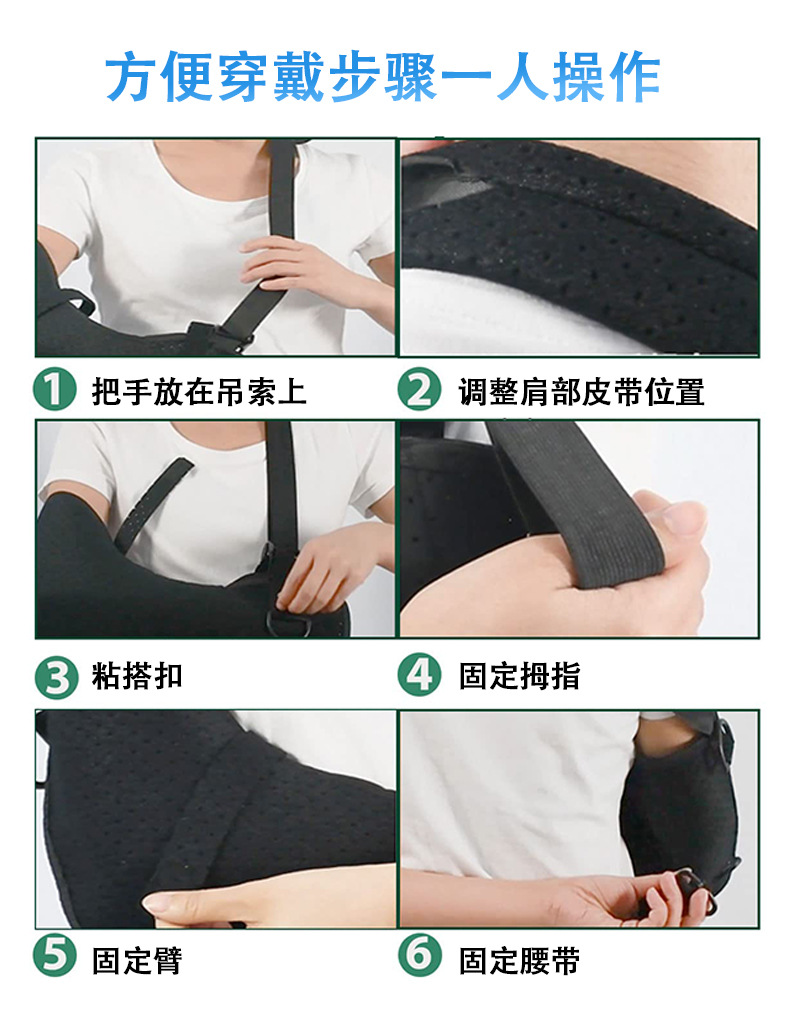 方便穿戴步骤一人操作

1 把手放在吊索上

2 调整肩部皮带位置

3 粘搭扣

4 固定拇指

5 固定臂

6 固定腰带