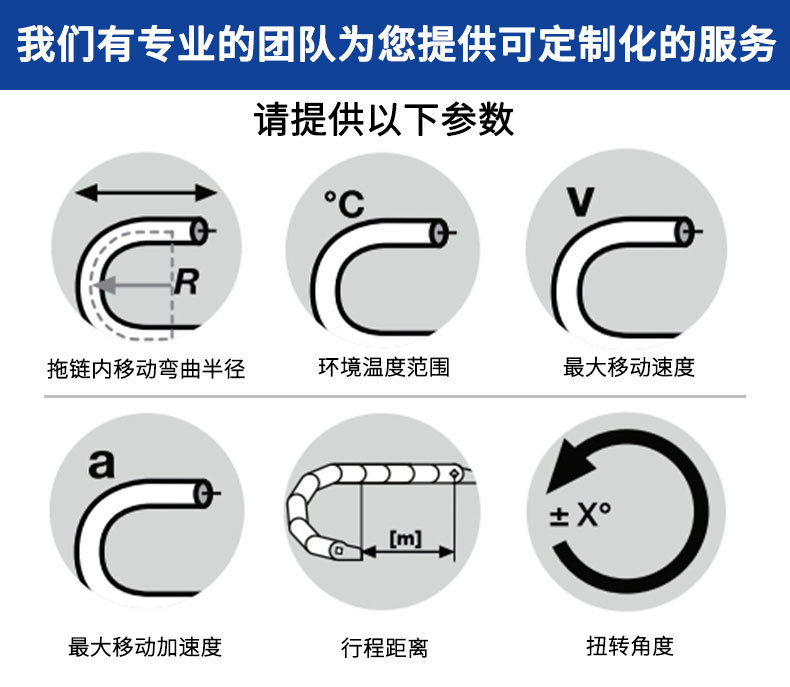 我们有专业的团队为您提供可定制化的服务

请提供以下参数

R

拖链内移动弯曲半径

°C

环境温度范围

V

最大移动速度

a

最大移动加速度

[m]

行程距离

± X°

扭转角度