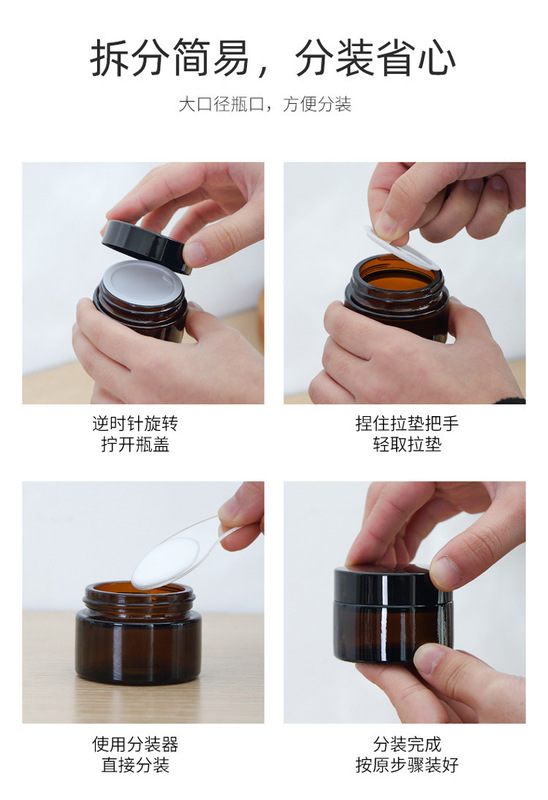 拆分简易，分装省心

大口径瓶口，方便分装

逆时针旋转
拧开瓶盖

捏住拉垫把手
轻取拉垫

使用分装器
直接分装

分装完成
按原步骤装好