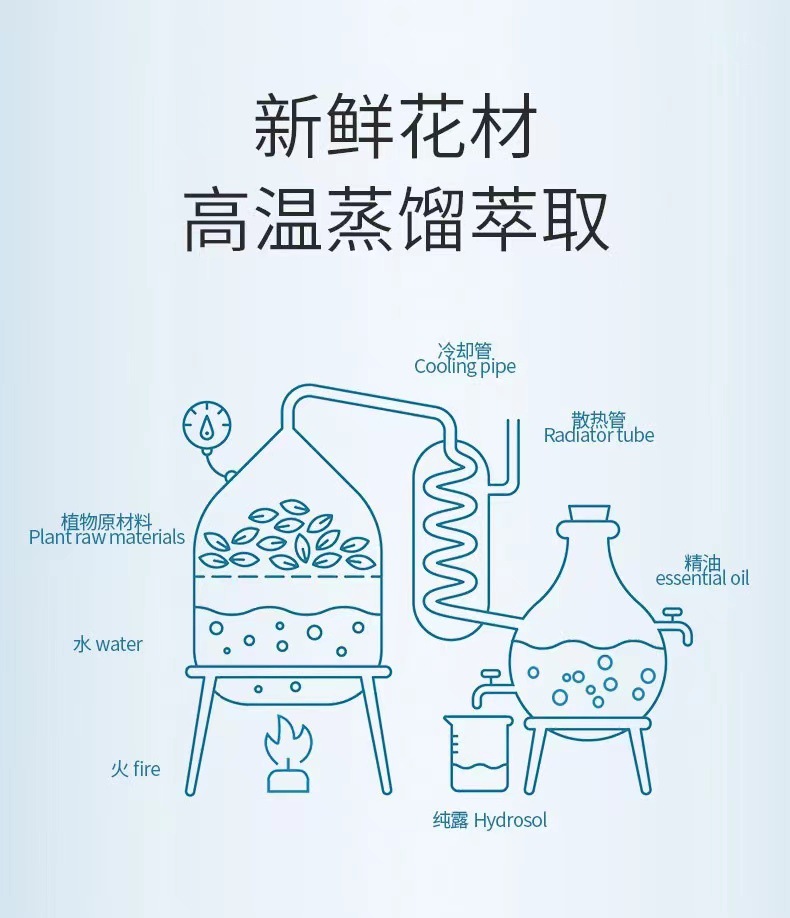 新鲜花材
高温蒸馏萃取

冷却管
Cooling pipe

散热管
Radiator tube

植物原材料
Plant raw materials

精油
essential oil

水 water

火 fire

纯露 Hydrosol