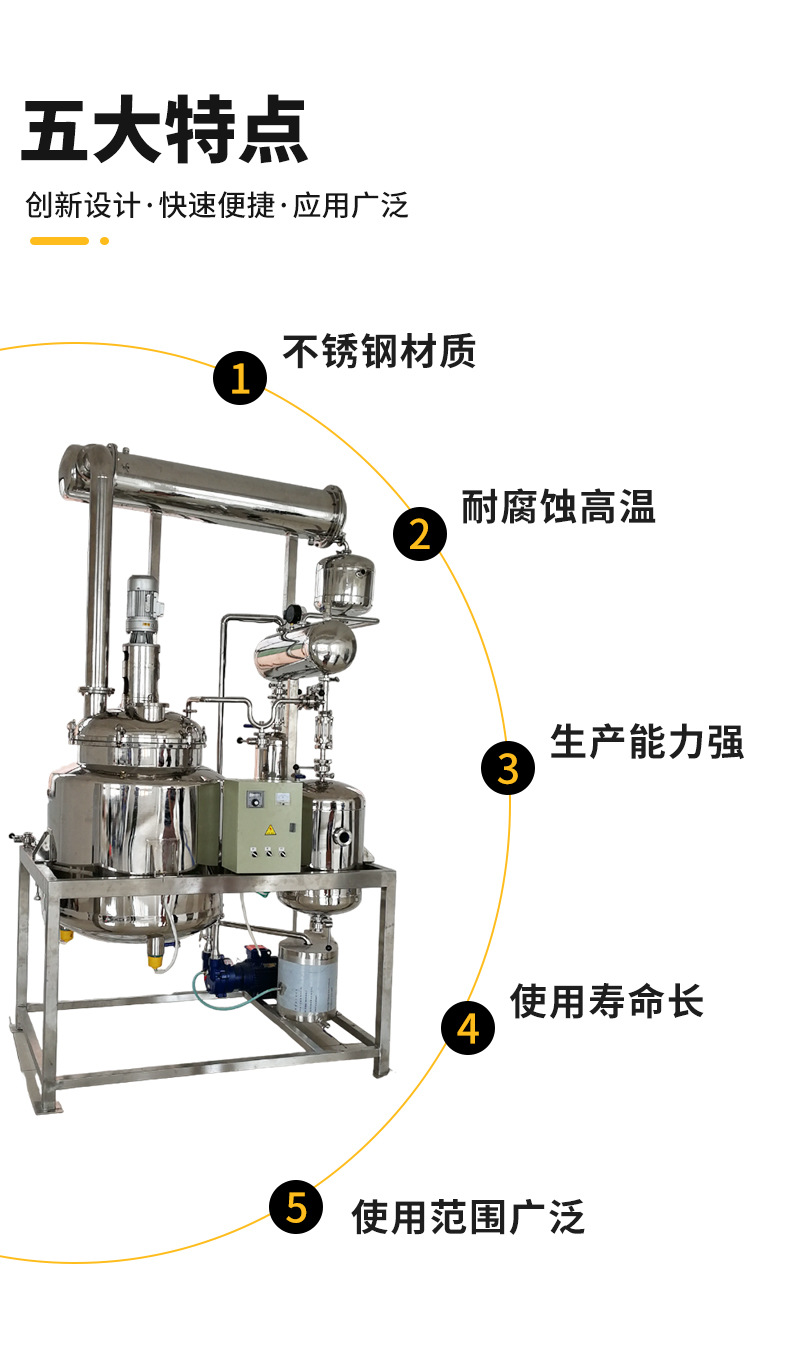 五大特点

创新设计·快速便捷·应用广泛

1 不锈钢材质

2 耐腐蚀高温

3 生产能力强

4 使用寿命长

5 使用范围广泛