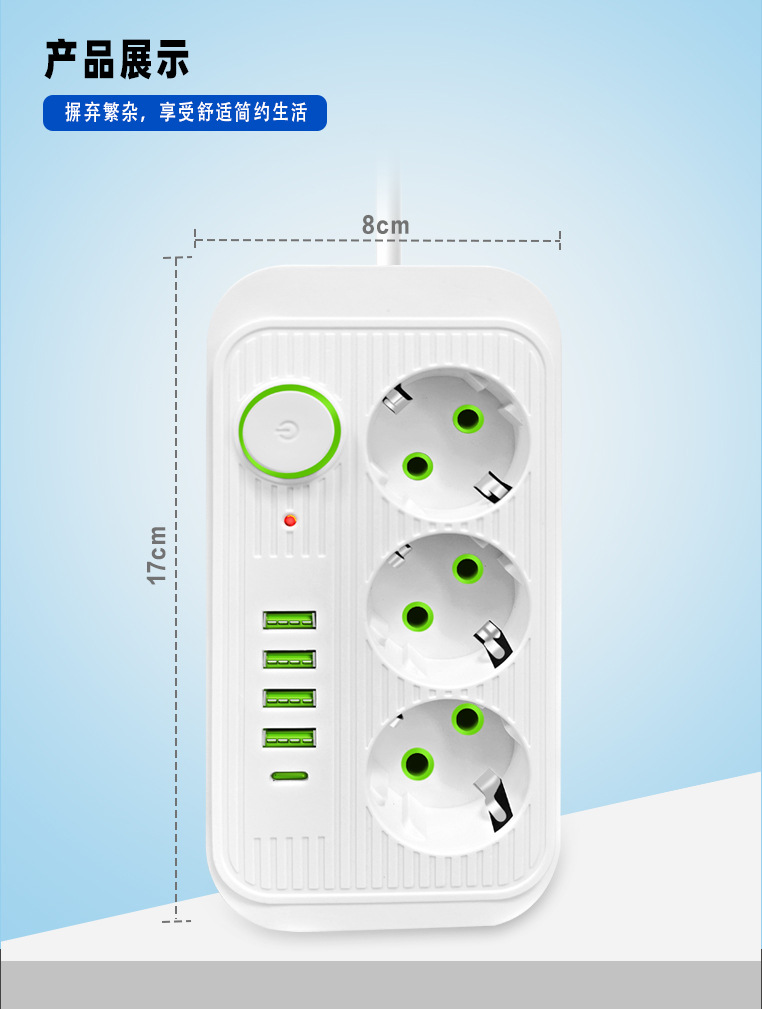 产品展示

摒弃繁杂，享受舒适简约生活

8cm

17cm