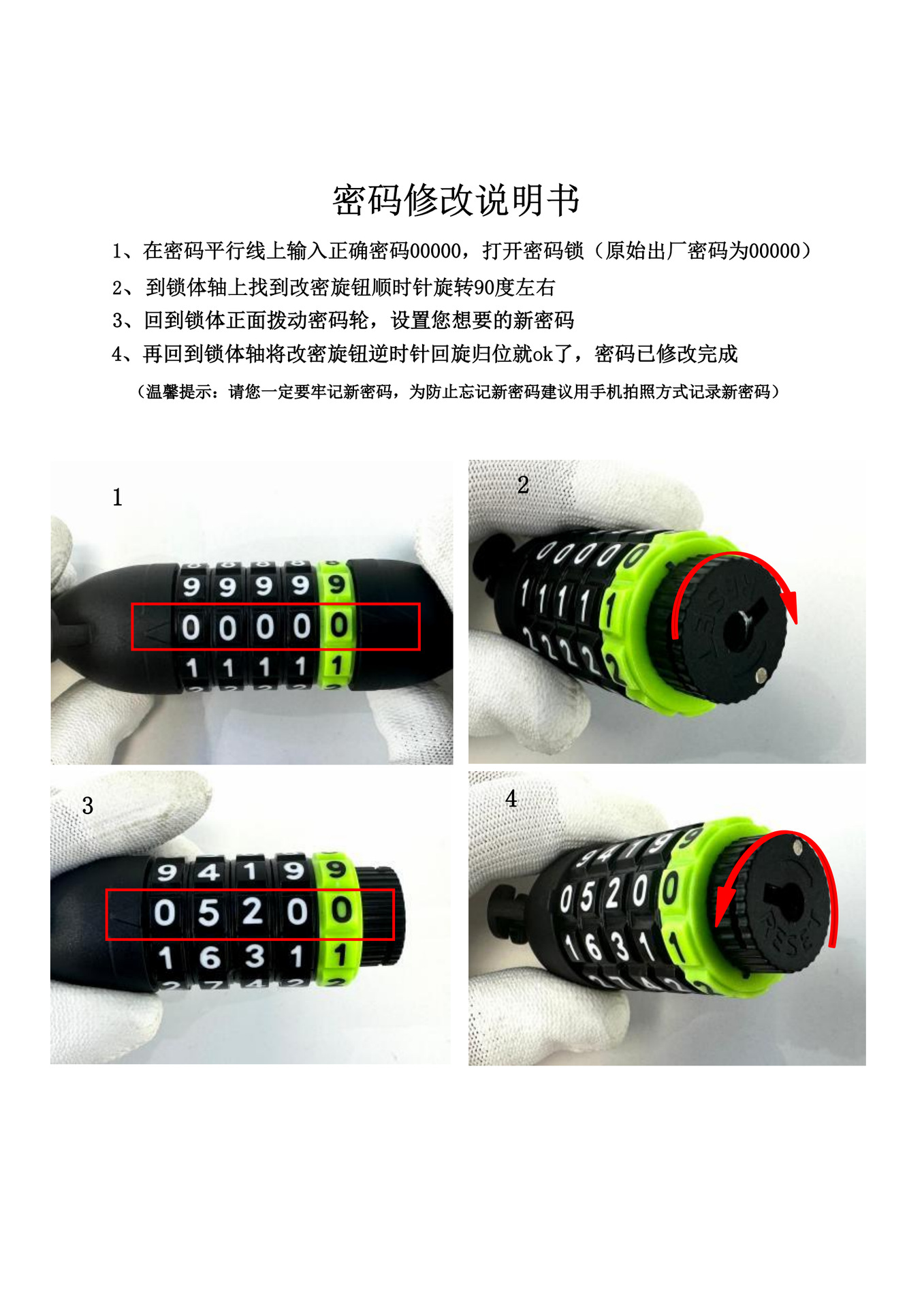 密码修改说明书

1、在密码平行线上输入正确密码00000，打开密码锁（原始出厂密码为00000）

2、到锁体轴上找到改密旋钮顺时针旋转90度左右

3、回到锁体正面拨动密码轮，设置您想要的新密码

4、再回到锁体轴将改密旋钮逆时针回旋归位就ok了，密码已修改完成

（温馨提示：请您一定要牢记新密码，为防止忘记新密码建议用手机拍照方式记录新密码）

1

9 9 9 9 9
0 0 0 0 0
1 1 1 1 1

2

0 0 0 0 0
1 1 1 1 1
2 2 2 2 2
RESET

3

9 4 1 9 9
0 5 2 0 0
1 6 3 1 1

4

9 4 1 9 9
0 5 2 0 0
1 6 3 1 1
RESET