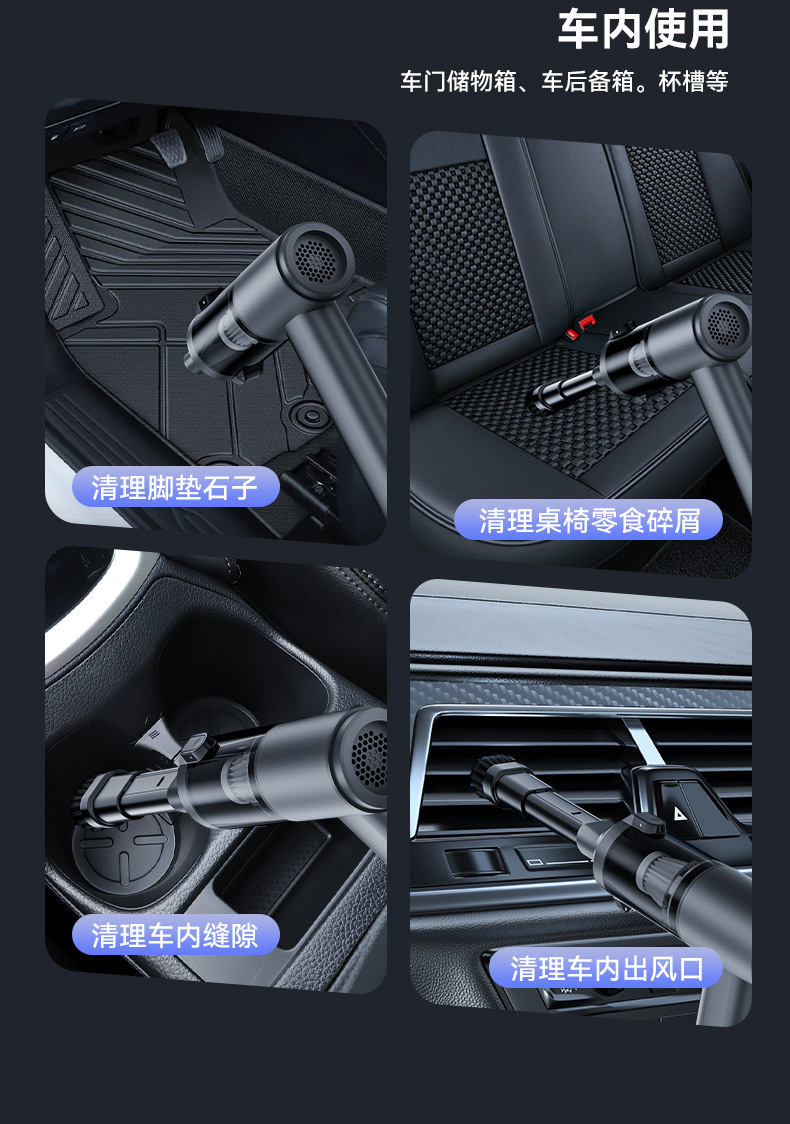 车内使用

车门储物箱、车后备箱。杯槽等

清理脚垫石子

清理桌椅零食碎屑

清理车内缝隙

清理车内出风口