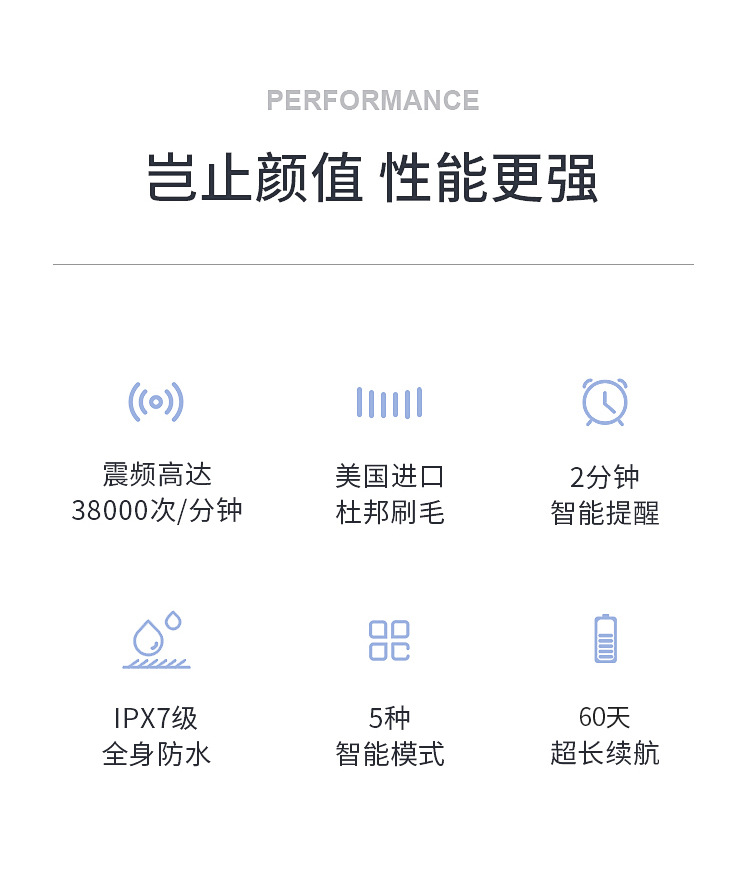 PERFORMANCE

岂止颜值 性能更强

震频高达
38000次/分钟

美国进口
杜邦刷毛

2分钟
智能提醒

IPX7级
全身防水

5种
智能模式

60天
超长续航