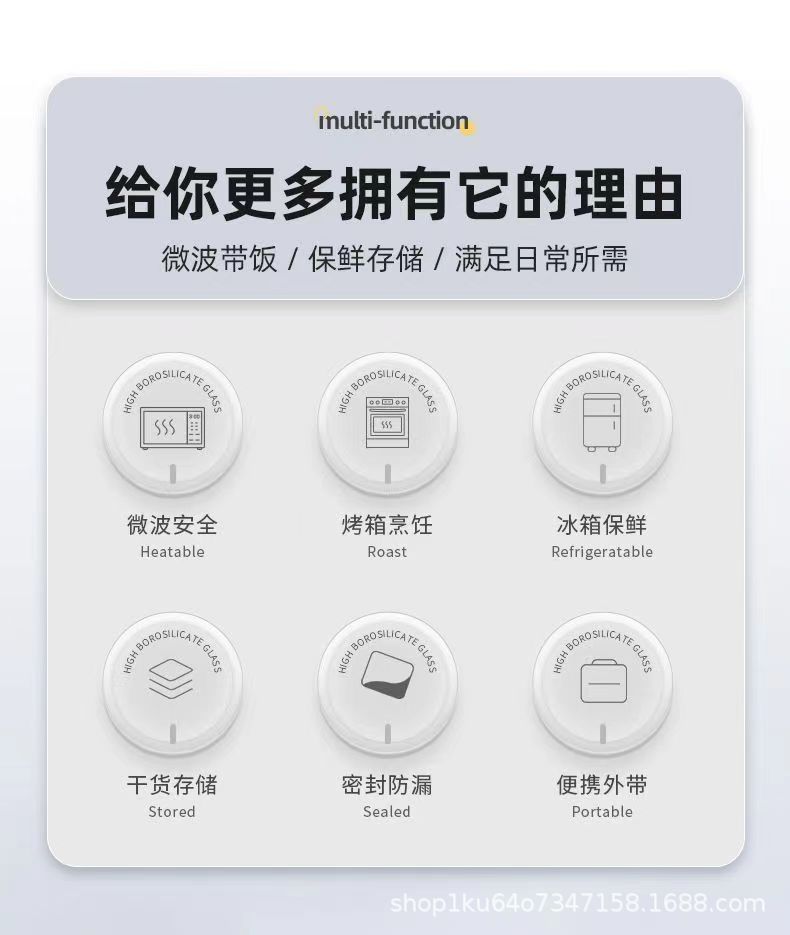 multi-function

给你更多拥有它的理由

微波带饭 / 保鲜存储 / 满足日常所需

HIGH BOROSILICATE GLASS

微波安全
Heatable

HIGH BOROSILICATE GLASS

烤箱烹饪
Roast

HIGH BOROSILICATE GLASS

冰箱保鲜
Refrigeratable

HIGH BOROSILICATE GLASS

干货存储
Stored

HIGH BOROSILICATE GLASS

密封防漏
Sealed

HIGH BOROSILICATE GLASS

便携外带
Portable

shop1ku64o7347158.1688.com