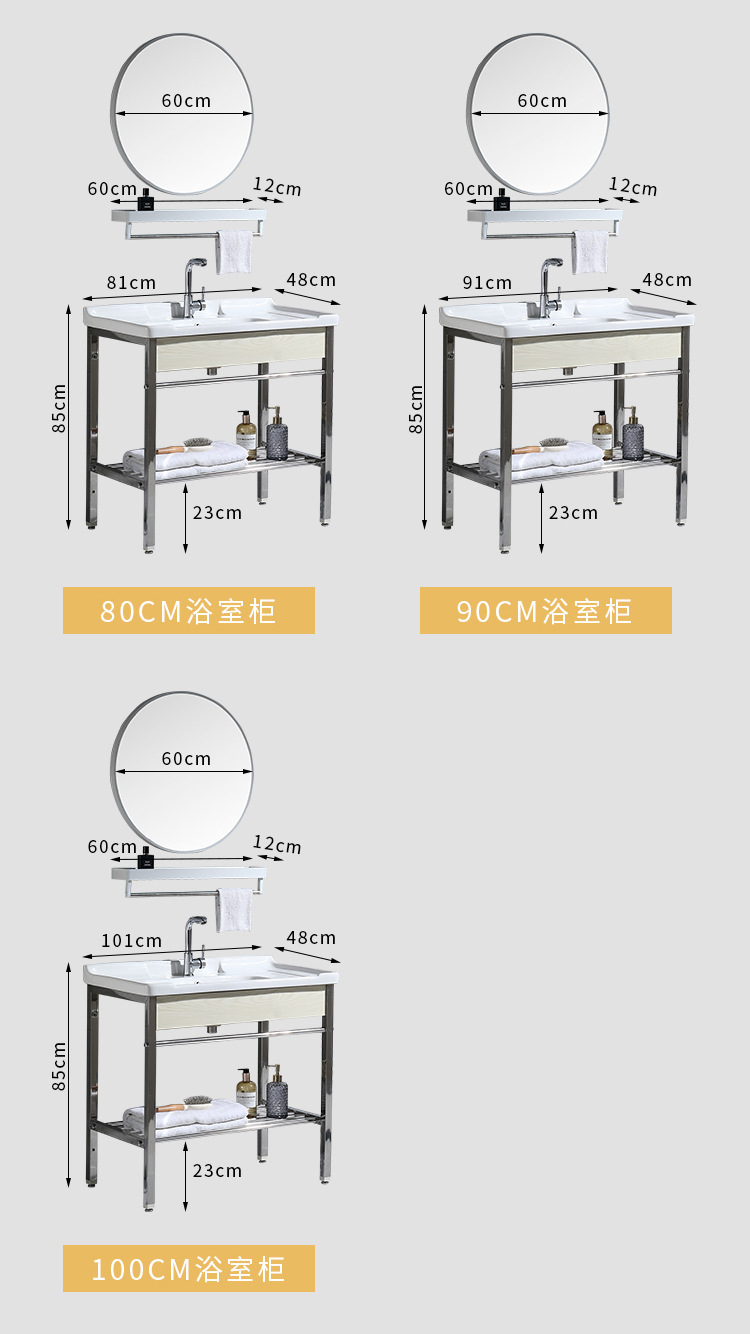 60cm
60cm
12cm
81cm
48cm
85cm
23cm
80CM浴室柜

60cm
60cm
12cm
91cm
48cm
85cm
23cm
90CM浴室柜

60cm
60cm
12cm
101cm
48cm
85cm
23cm
100CM浴室柜