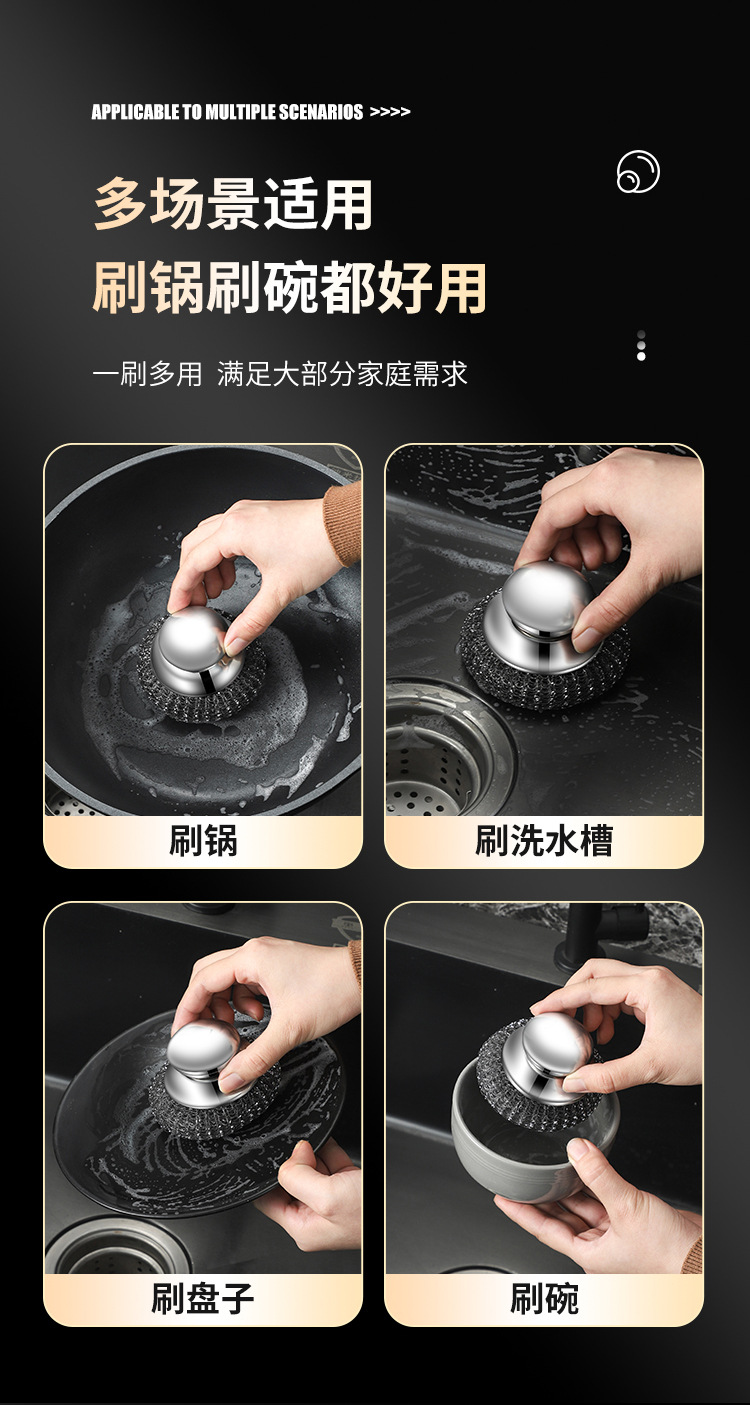 APPLICABLE TO MULTIPLE SCENARIOS >>>>

多场景适用
刷锅刷碗都好用

一刷多用 满足大部分家庭需求

刷锅

刷洗水槽

刷盘子

刷碗