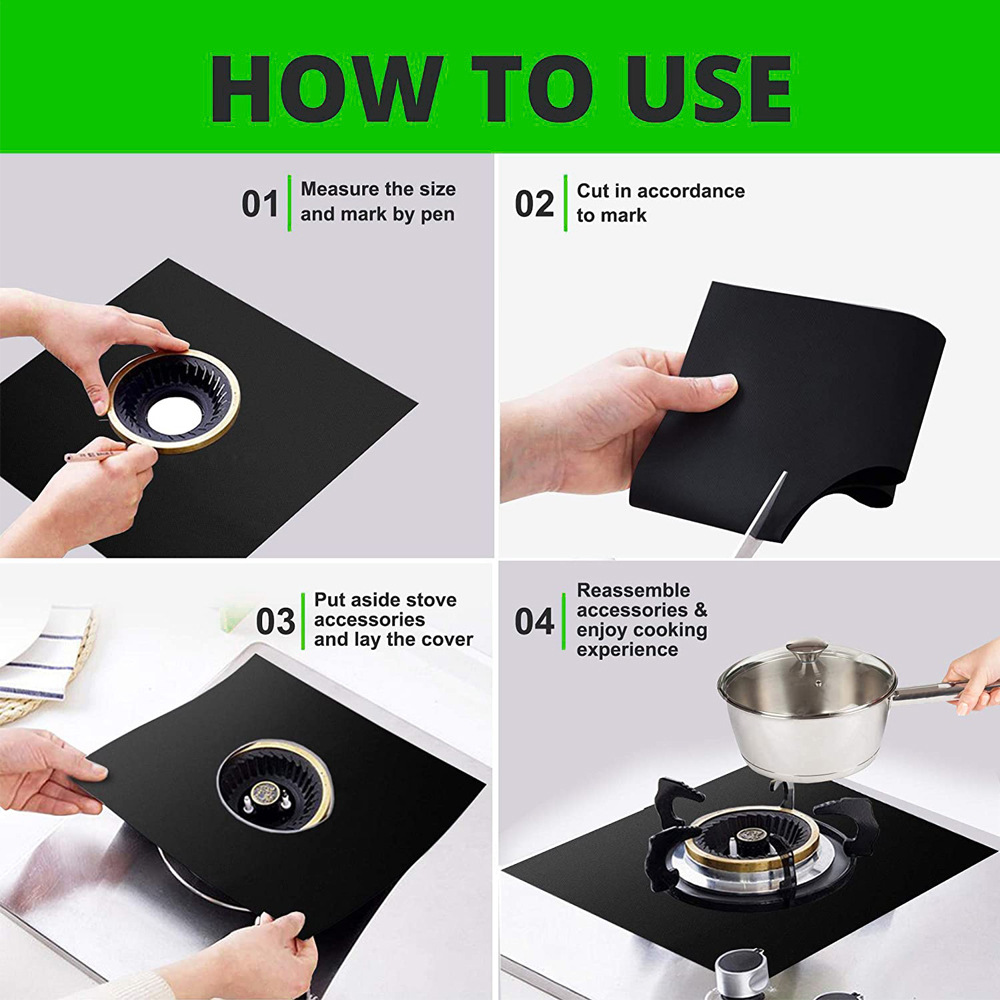 HOW TO USE

01 Measure the size and mark by pen

02 Cut in accordance to mark

03 Put aside stove accessories and lay the cover

04 Reassemble accessories & enjoy cooking experience