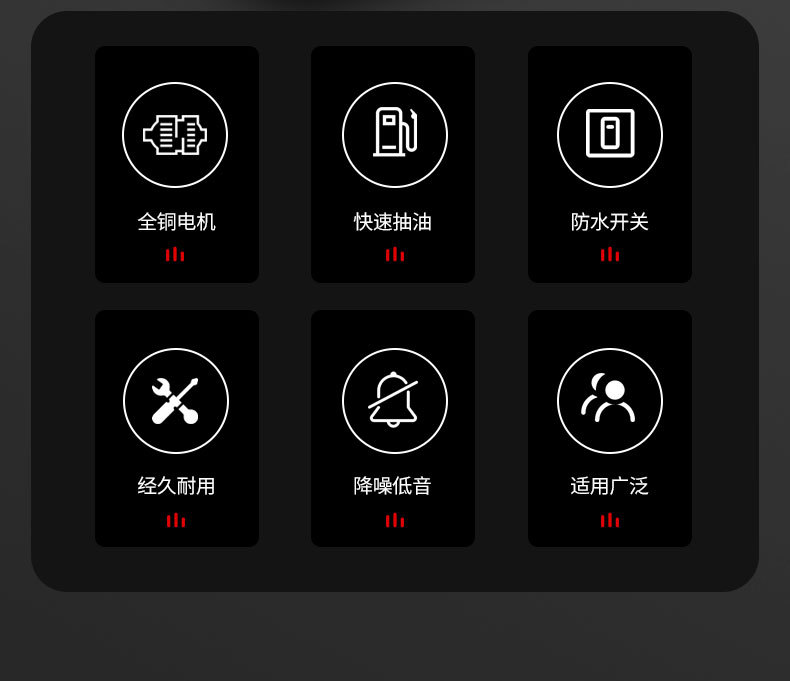 全铜电机

快速抽油

防水开关

经久耐用

降噪低音

适用广泛