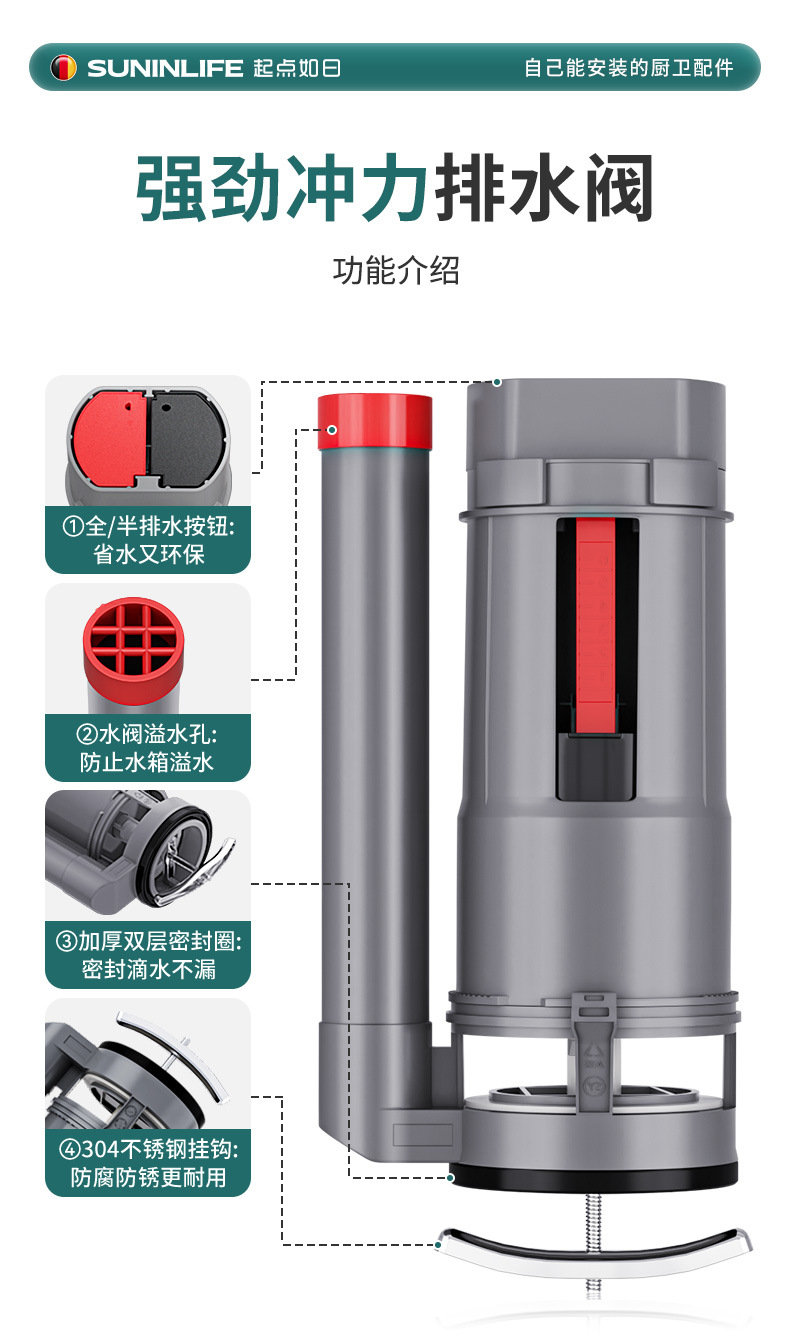 SUNINLIFE 起点如日

自己能安装的厨卫配件

强劲冲力排水阀

功能介绍

①全/半排水按钮:
省水又环保

②水阀溢水孔:
防止水箱溢水

③加厚双层密封圈:
密封滴水不漏

④304不锈钢挂钩:
防腐防锈更耐用