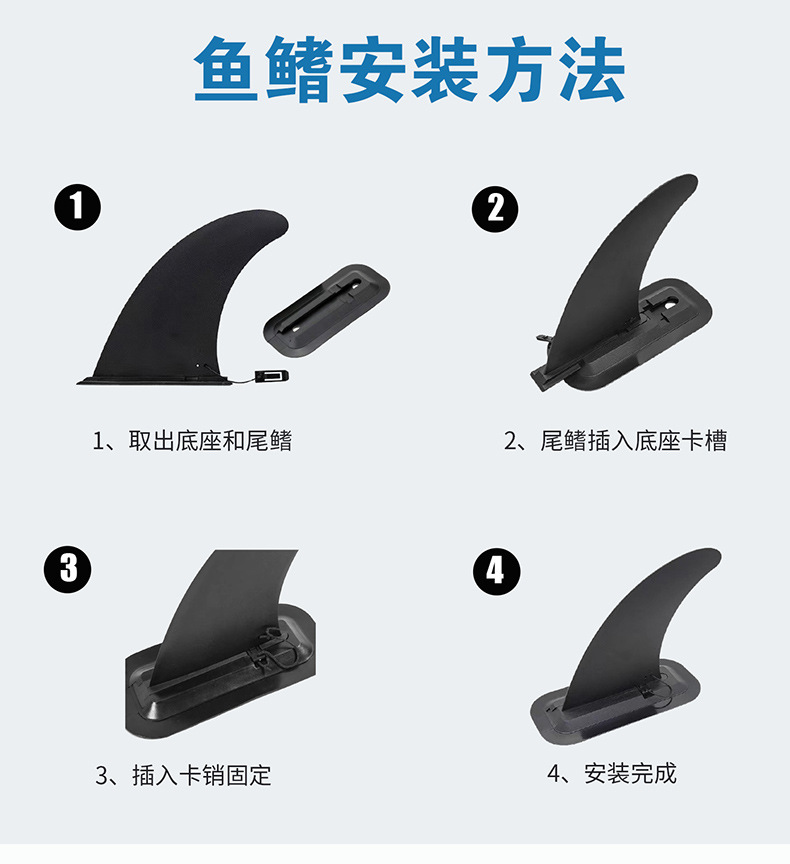 鱼鳍安装方法

1

1、取出底座和尾鳍

2

2、尾鳍插入底座卡槽

3

3、插入卡销固定

4

4、安装完成