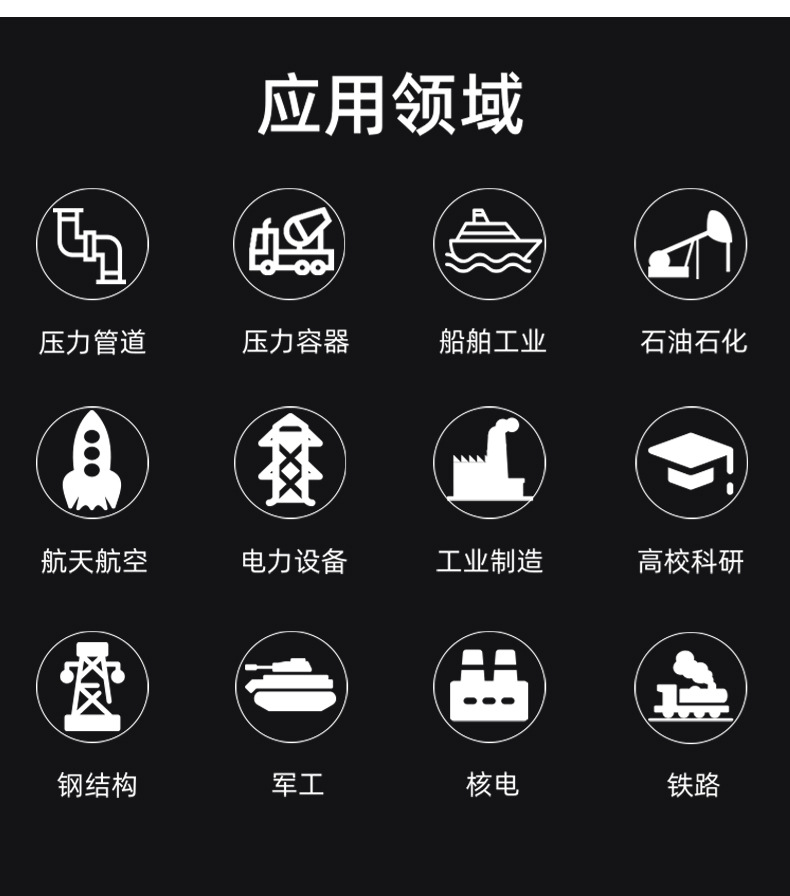 应用领域

压力管道 压力容器 船舶工业 石油石化

航天航空 电力设备 工业制造 高校科研

钢结构 军工 核电 铁路