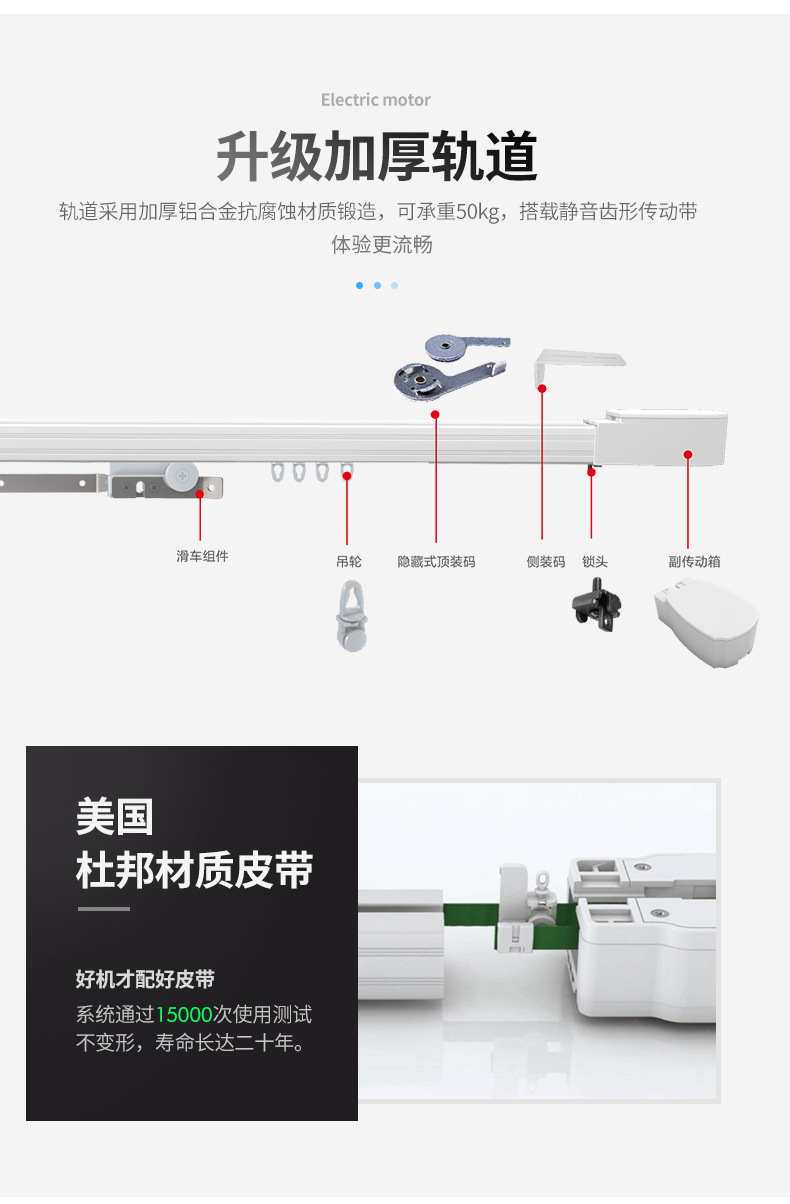 Electric motor

升级加厚轨道

轨道采用加厚铝合金抗腐蚀材质锻造，可承重50kg，搭载静音齿形传动带体验更流畅

滑车组件

吊轮

隐藏式顶装码

侧装码

锁头

副传动箱

美国
杜邦材质皮带

好机才配好皮带

系统通过15000次使用测试不变形，寿命长达二十年。