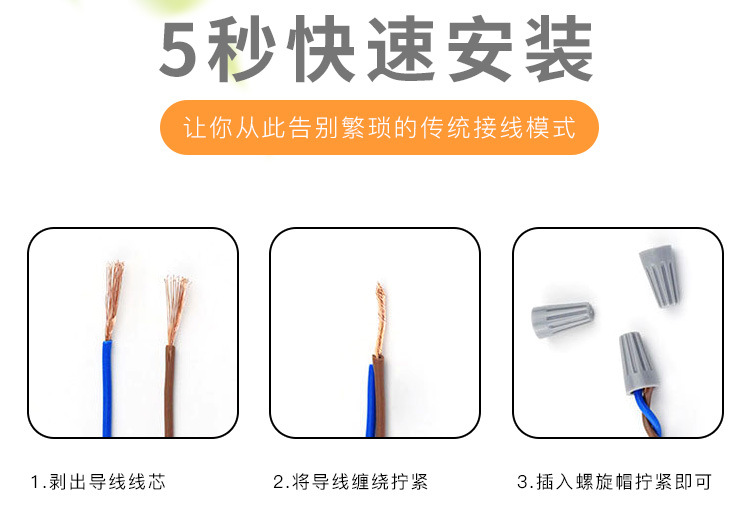 5秒快速安装

让你从此告别繁琐的传统接线模式

1.剥出导线线芯

2.将导线缠绕拧紧

3.插入螺旋帽拧紧即可