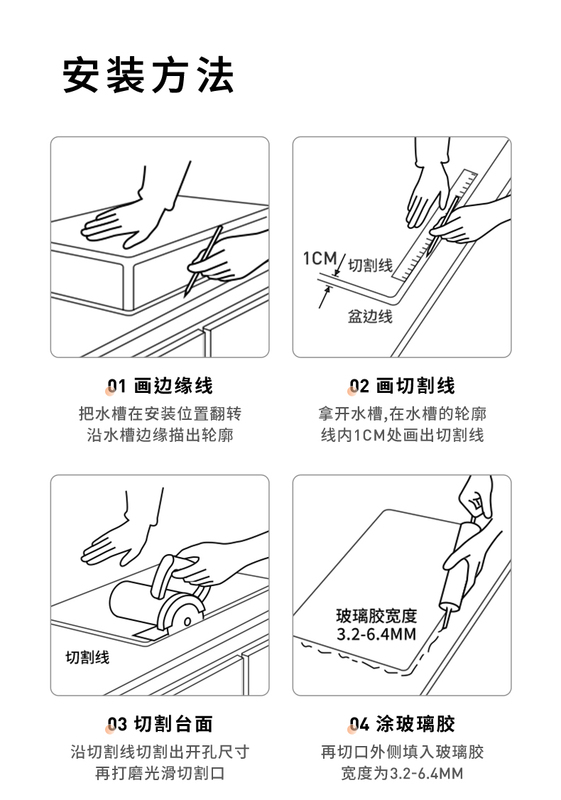 安装方法

01 画边缘线
把水槽在安装位置翻转
沿水槽边缘描出轮廓

1CM
切割线
盆边线

02 画切割线
拿开水槽,在水槽的轮廓
线内1CM处画出切割线

切割线

03 切割台面
沿切割线切割出开孔尺寸
再打磨光滑切割口

玻璃胶宽度
3.2-6.4MM

04 涂玻璃胶
再切口外侧填入玻璃胶
宽度为3.2-6.4MM