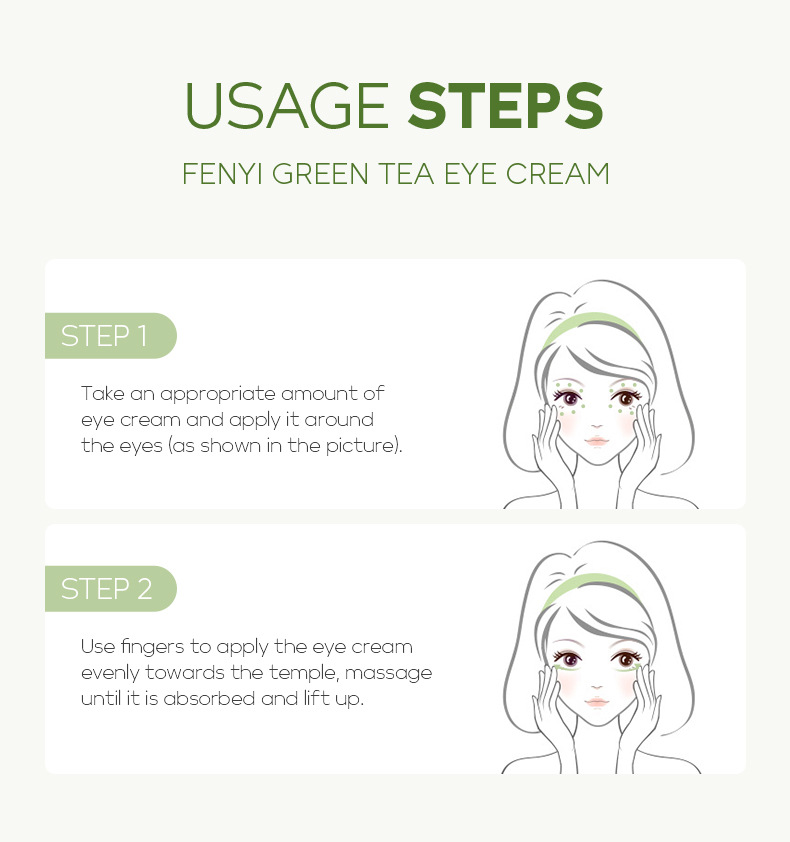 USAGE STEPS

FENYI GREEN TEA EYE CREAM

STEP 1

Take an appropriate amount of eye cream and apply it around the eyes (as shown in the picture).

STEP 2

Use fingers to apply the eye cream evenly towards the temple, massage until it is absorbed and lift up.