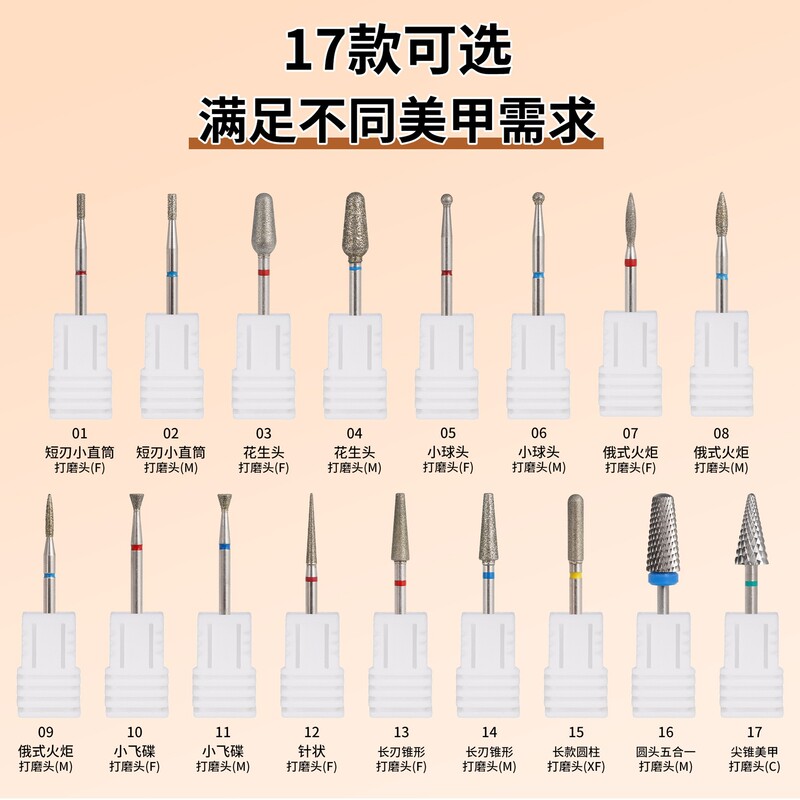 17款可选
满足不同美甲需求

01
短刃小直筒
打磨头(F)

02
短刃小直筒
打磨头(M)

03
花生头
打磨头(F)

04
花生头
打磨头(M)

05
小球头
打磨头(F)

06
小球头
打磨头(M)

07
俄式火炬
打磨头(F)

08
俄式火炬
打磨头(M)

09
俄式火炬
打磨头(M)

10
小飞碟
打磨头(F)

11
小飞碟
打磨头(M)

12
针状
打磨头(F)

13
长刃锥形
打磨头(F)

14
长刃锥形
打磨头(M)

15
长款圆柱
打磨头(XF)

16
圆头五合一
打磨头(M)

17
尖锥美甲
打磨头(C)