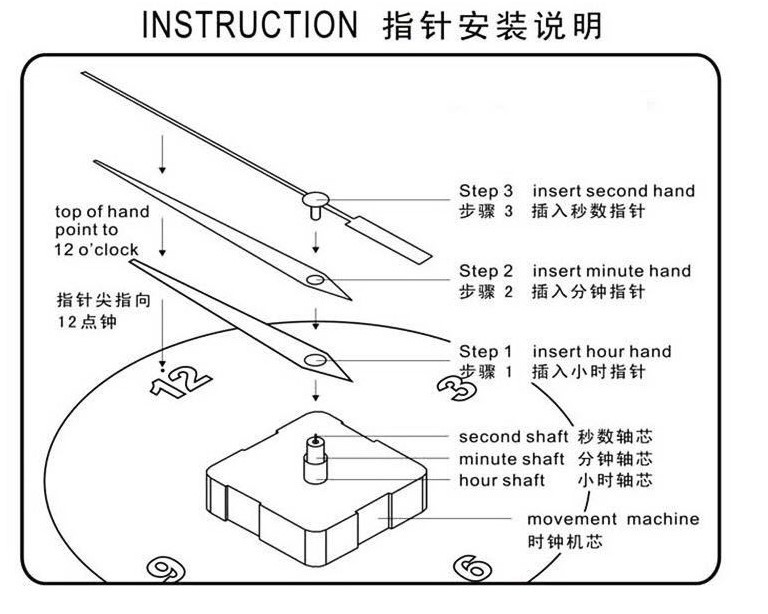 INSTRUCTION 指针安装说明

top of hand point to 12 o'clock

指针尖指向 12点钟

Step 3 insert second hand
步骤 3 插入秒数指针

Step 2 insert minute hand
步骤 2 插入分钟指针

Step 1 insert hour hand
步骤 1 插入小时指针

12

3

second shaft 秒数轴芯
minute shaft 分钟轴芯
hour shaft 小时轴芯

movement machine
时钟机芯

9

6