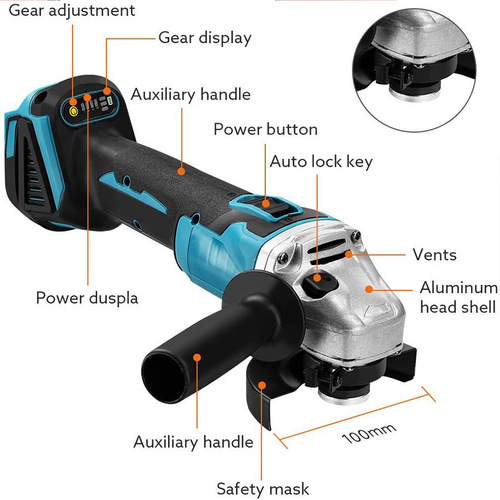 Gear adjustment
Gear display
Auxiliary handle
Power button
Auto lock key
Vents
Aluminum head shell
Power duspla
Auxiliary handle
100mm
Safety mask