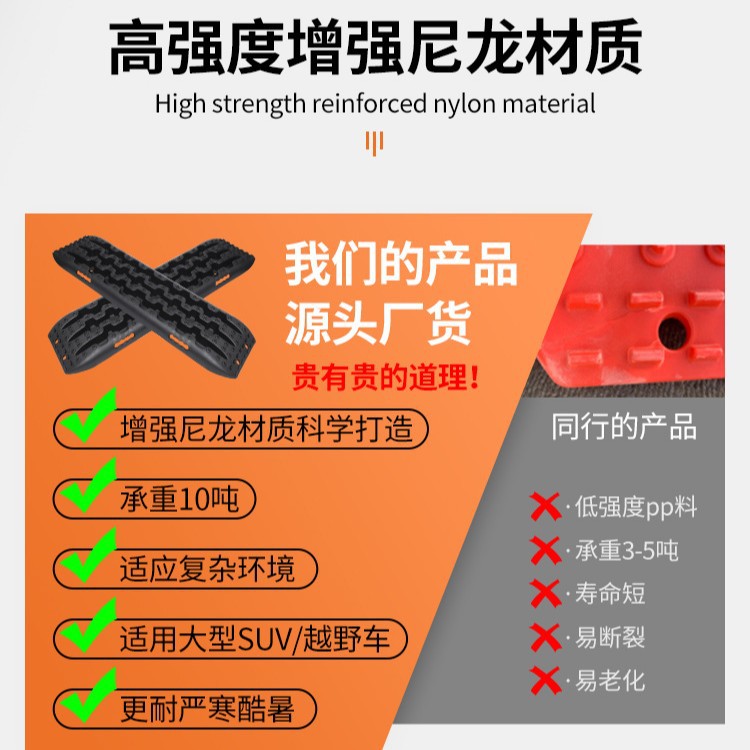 高强度增强尼龙材质

High strength reinforced nylon material

我们的产品
源头厂货

贵有贵的道理!

增强尼龙材质科学打造

承重10吨

适应复杂环境

适用大型SUV/越野车

更耐严寒酷暑

同行的产品

·低强度pp料

·承重3-5吨

·寿命短

·易断裂

·易老化