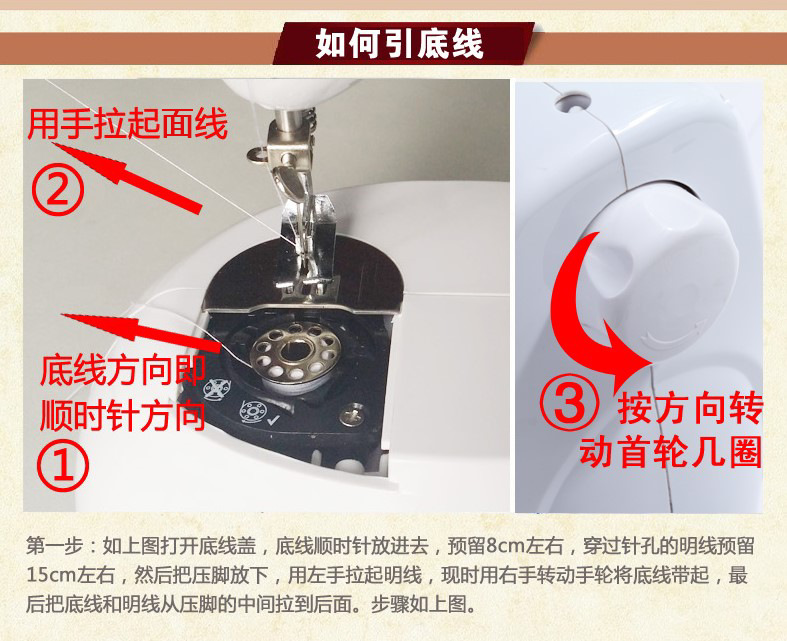 如何引底线

用手拉起面线

②

底线方向即顺时针方向

①

③ 按方向转动首轮几圈

第一步：如上图打开底线盖，底线顺时针放进去，预留8cm左右，穿过针孔的明线预留15cm左右，然后把压脚放下，用左手拉起明线，现时用右手转动手轮将底线带起，最后把底线和明线从压脚的中间拉到后面。步骤如上图。