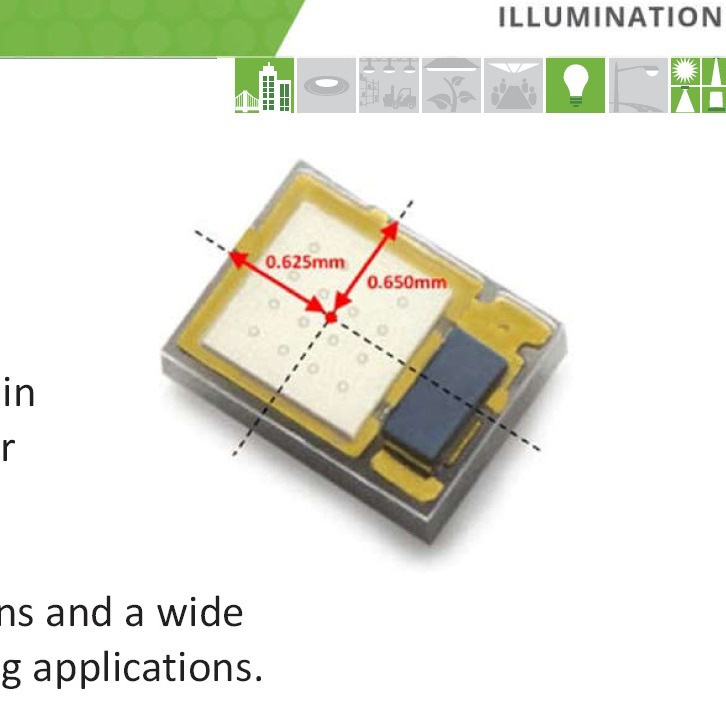 ILLUMINATION

0.625mm
0.650mm

in
r

ns and a wide
g applications.