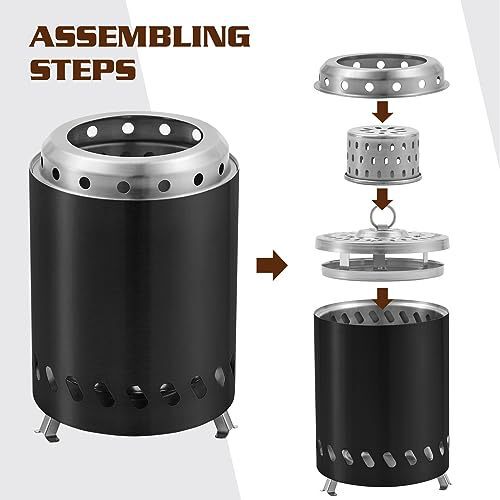 ASSEMBLING STEPS