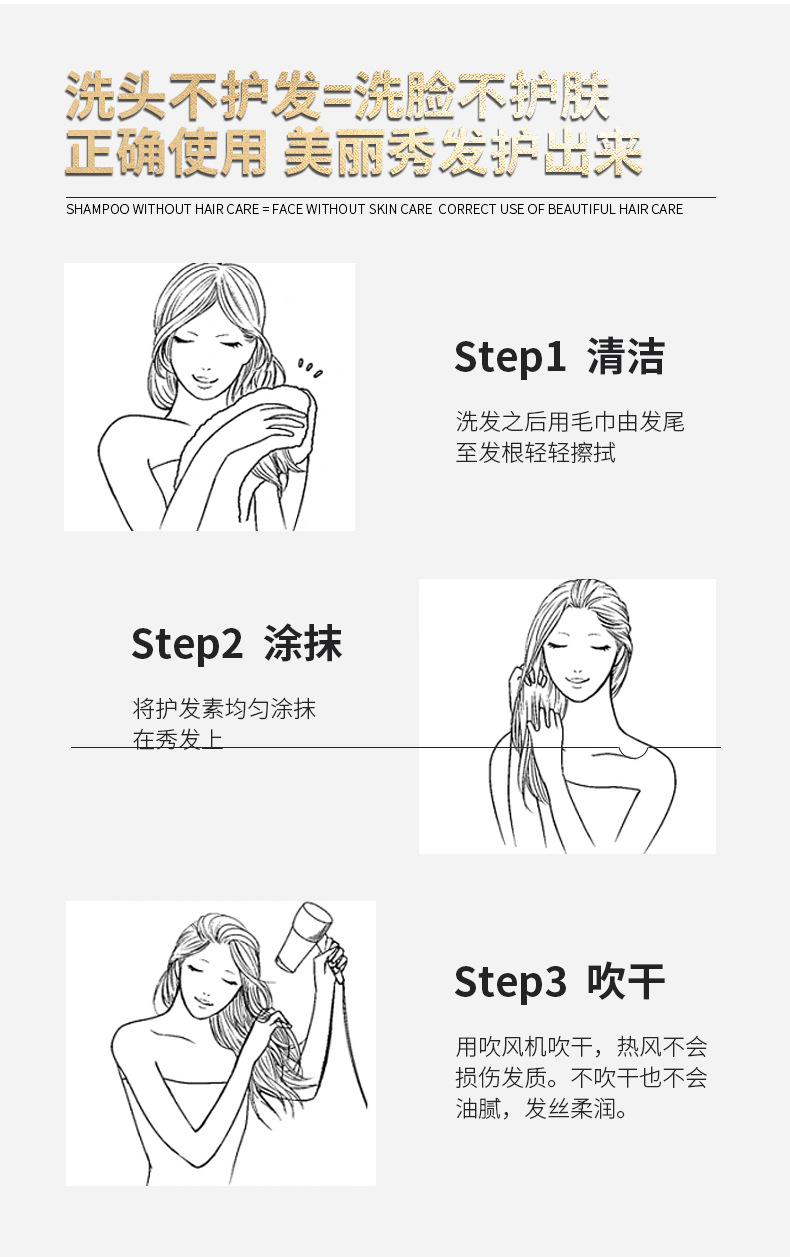 洗头不护发=洗脸不护肤
正确使用 美丽秀发护出来

SHAMPOO WITHOUT HAIR CARE = FACE WITHOUT SKIN CARE CORRECT USE OF BEAUTIFUL HAIR CARE

Step1 清洁

洗发之后用毛巾由发尾至发根轻轻擦拭

Step2 涂抹

将护发素均匀涂抹在秀发上

Step3 吹干

用吹风机吹干，热风不会损伤发质。不吹干也不会油腻，发丝柔润。