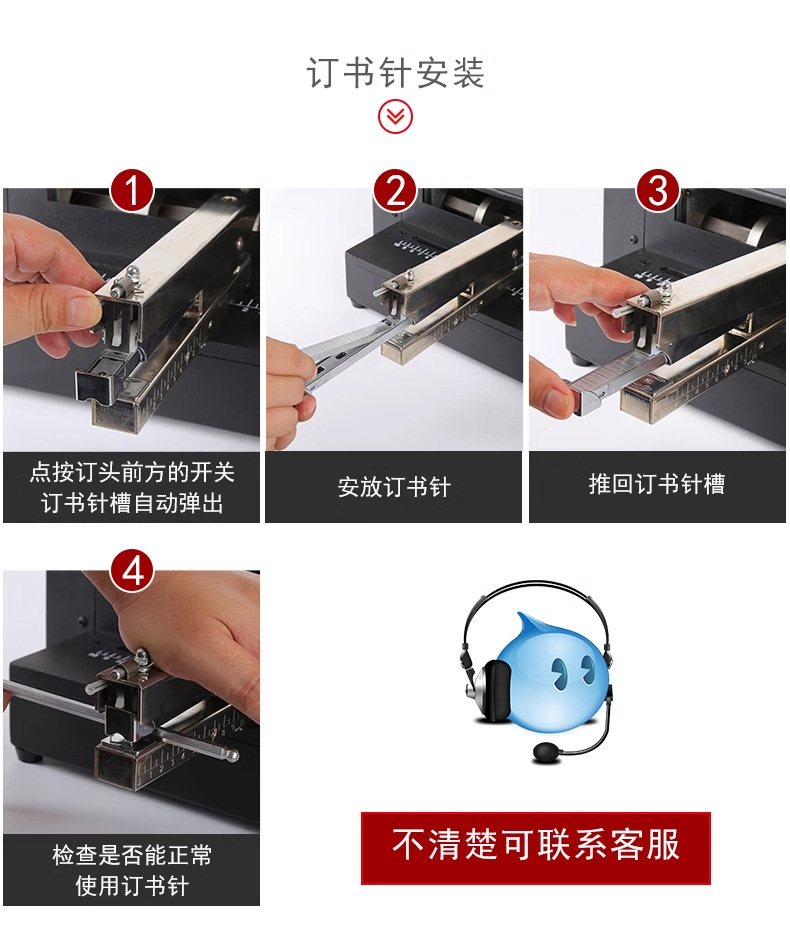 订书针安装

1

点按订头前方的开关
订书针槽自动弹出

2

安放订书针

3

推回订书针槽

4

检查是否能正常
使用订书针

不清楚可联系客服