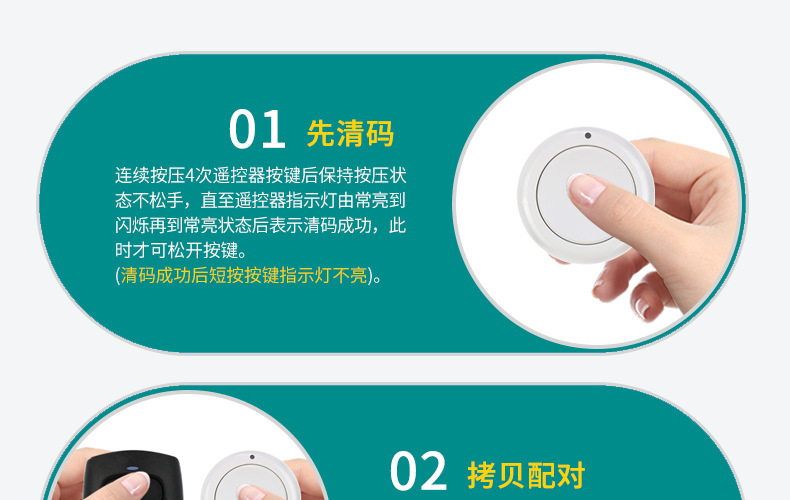 01 先清码

连续按压4次遥控器按键后保持按压状态不松手，直至遥控器指示灯由常亮到闪烁再到常亮状态后表示清码成功，此时才可松开按键。
(清码成功后短按按键指示灯不亮)。

02 拷贝配对