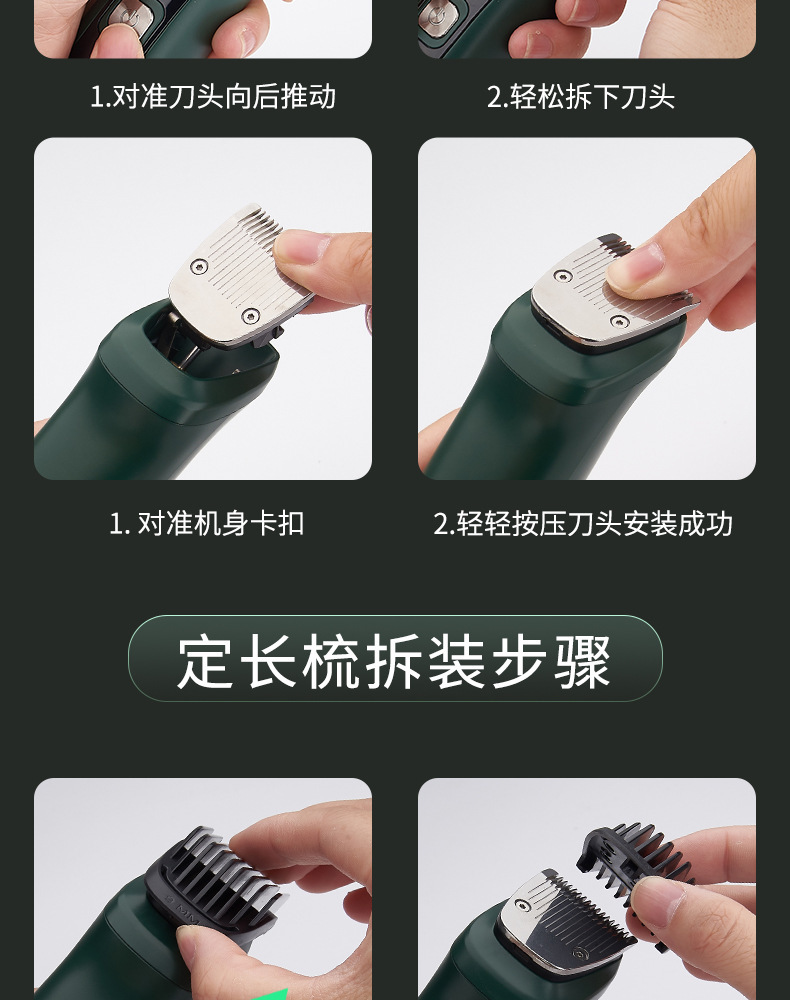 1.对准刀头向后推动

2.轻松拆下刀头

1. 对准机身卡扣

2.轻轻按压刀头安装成功

定长梳拆装步骤