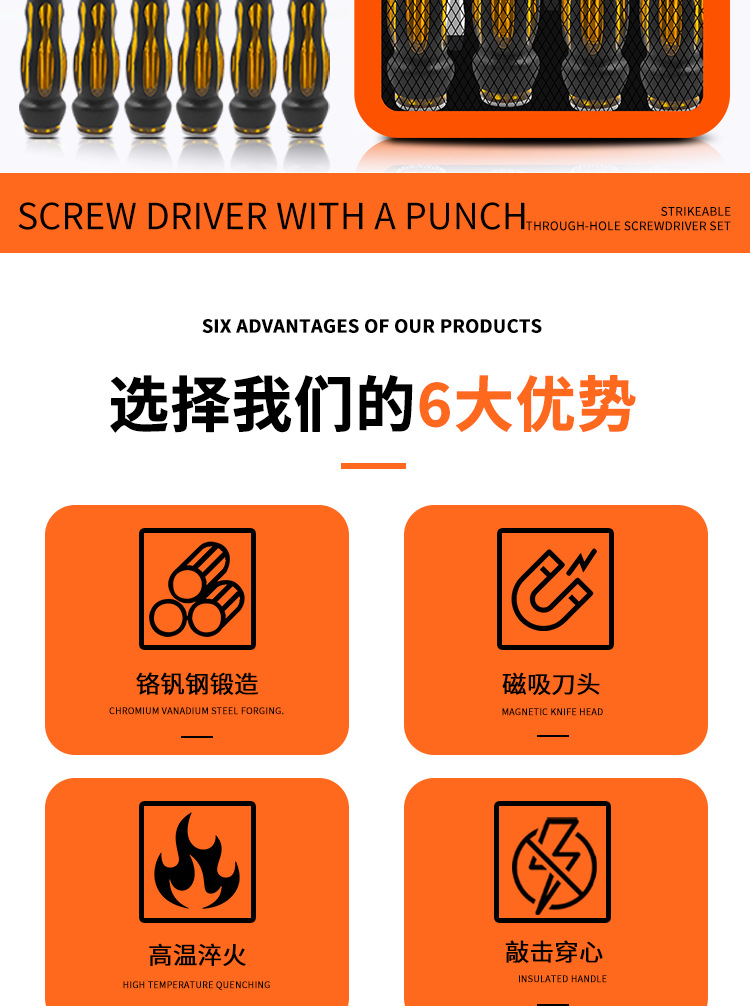 SCREW DRIVER WITH A PUNCH

STRIKEABLE
THROUGH-HOLE SCREWDRIVER SET

SIX ADVANTAGES OF OUR PRODUCTS

选择我们的6大优势

铬钒钢锻造
CHROMIUM VANADIUM STEEL FORGING.

磁吸刀头
MAGNETIC KNIFE HEAD

高温淬火
HIGH TEMPERATURE QUENCHING

敲击穿心
INSULATED HANDLE