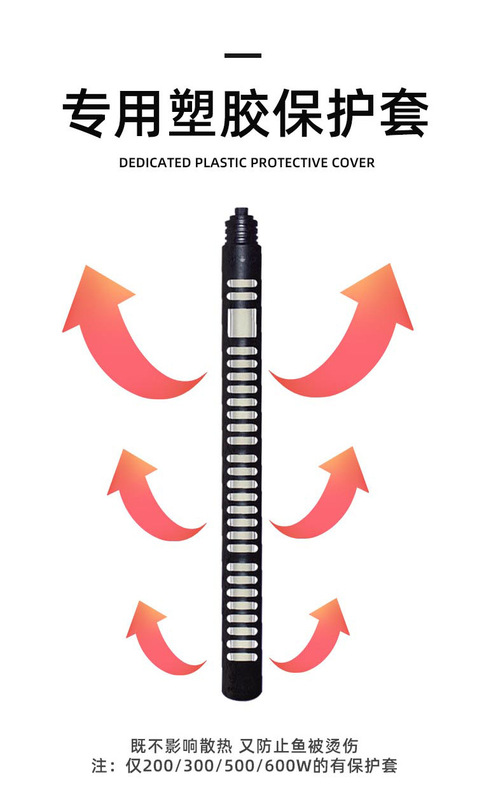 专用塑胶保护套

DEDICATED PLASTIC PROTECTIVE COVER

既不影响散热 又防止鱼被烫伤
注：仅200/300/500/600W的有保护套