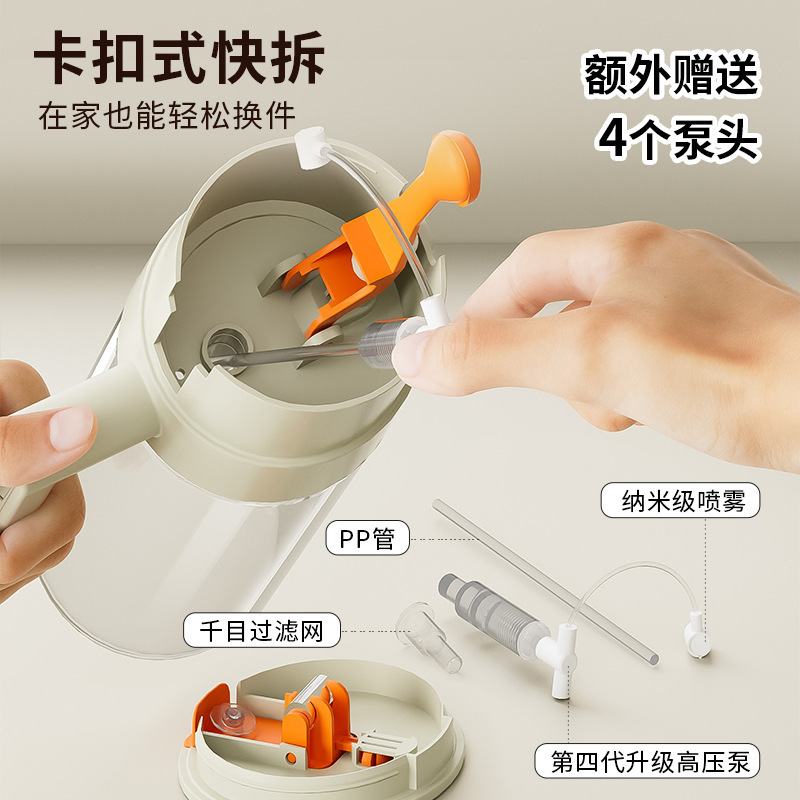 卡扣式快拆
在家也能轻松换件

额外赠送
4个泵头

纳米级喷雾

PP管

千目过滤网

第四代升级高压泵