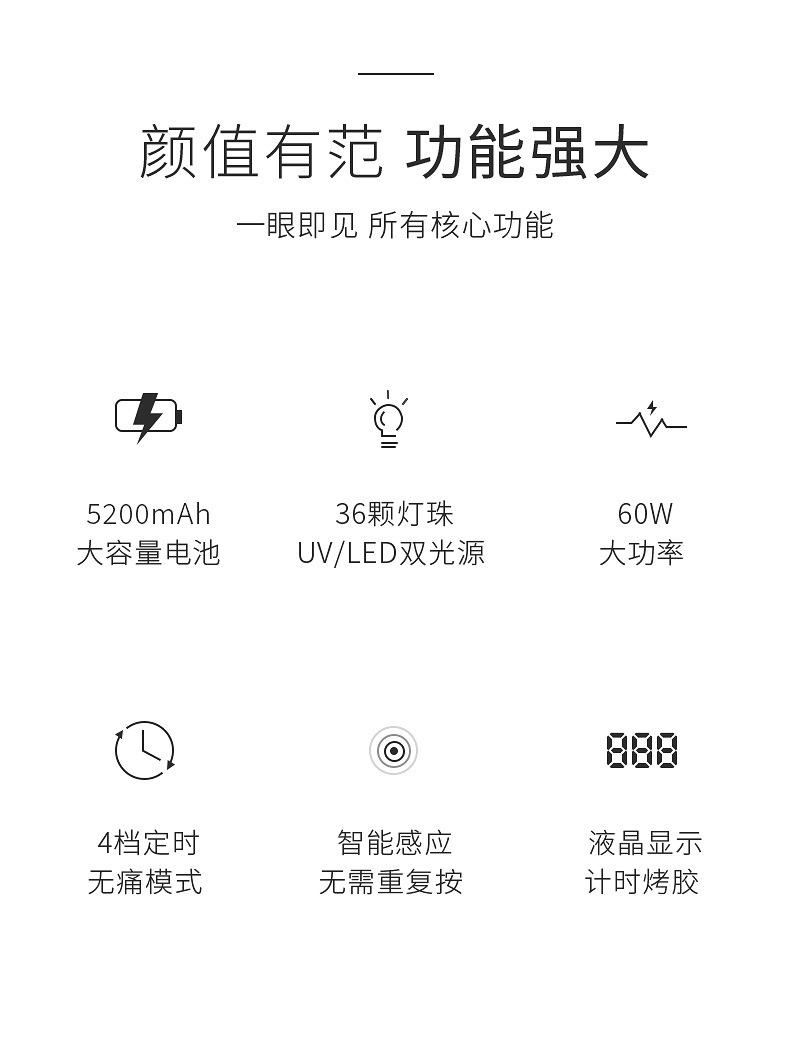 颜值有范 功能强大

一眼即见 所有核心功能

5200mAh
大容量电池

36颗灯珠
UV/LED双光源

60W
大功率

4档定时
无痛模式

智能感应
无需重复按

液晶显示
计时烤胶