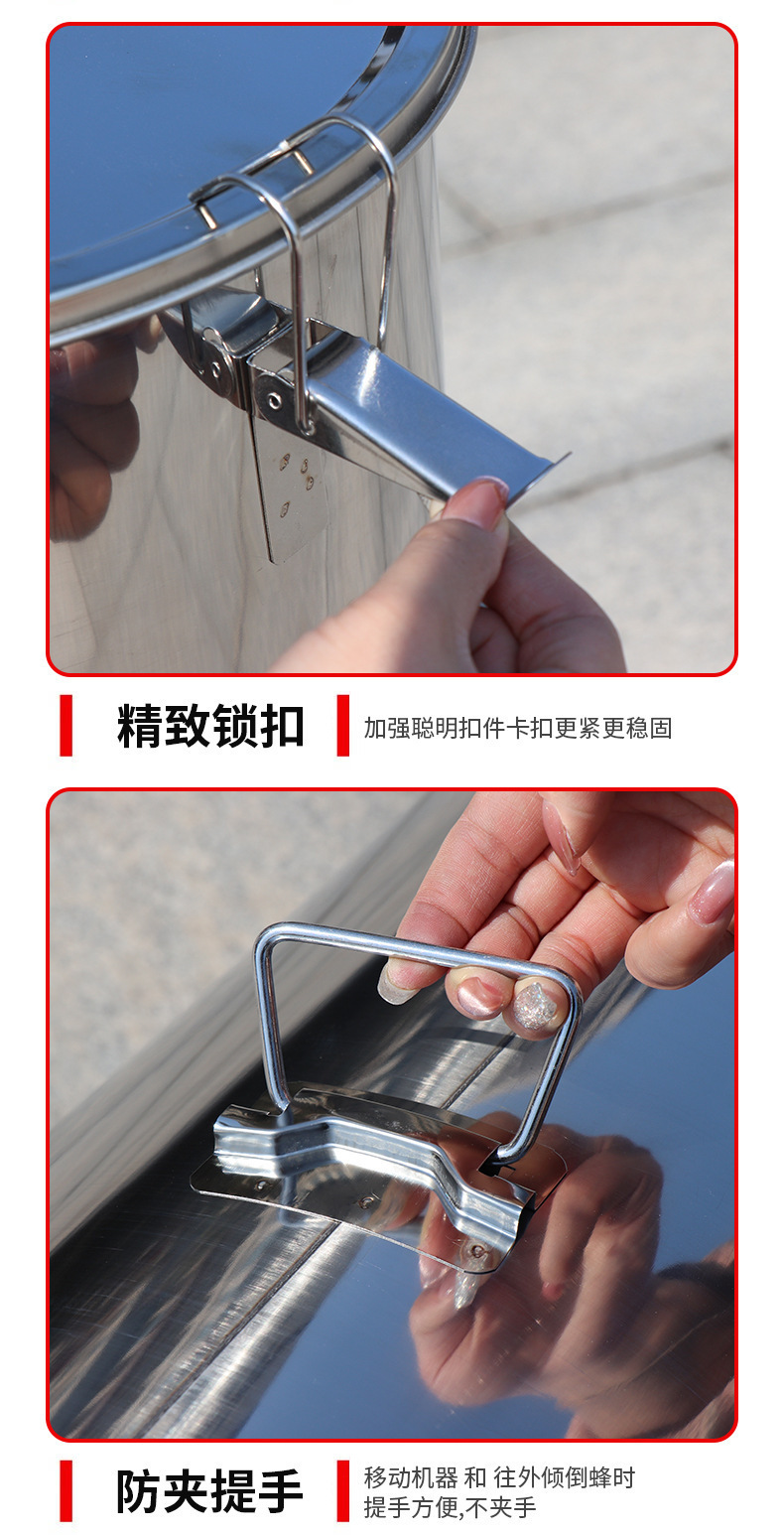 精致锁扣

加强聪明扣件卡扣更紧更稳固

防夹提手

移动机器 和 往外倾倒蜂时
提手方便,不夹手