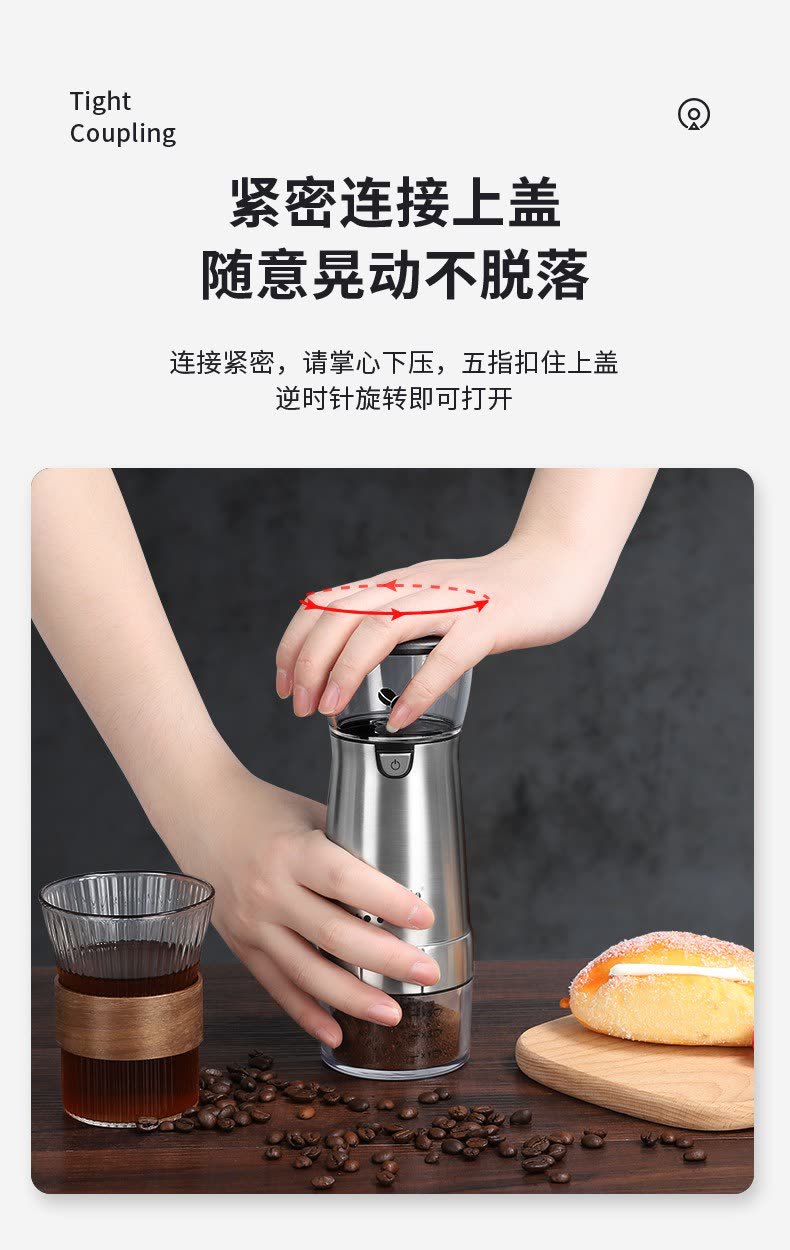 Tight
Coupling

紧密连接上盖
随意晃动不脱落

连接紧密，请掌心下压，五指扣住上盖
逆时针旋转即可打开