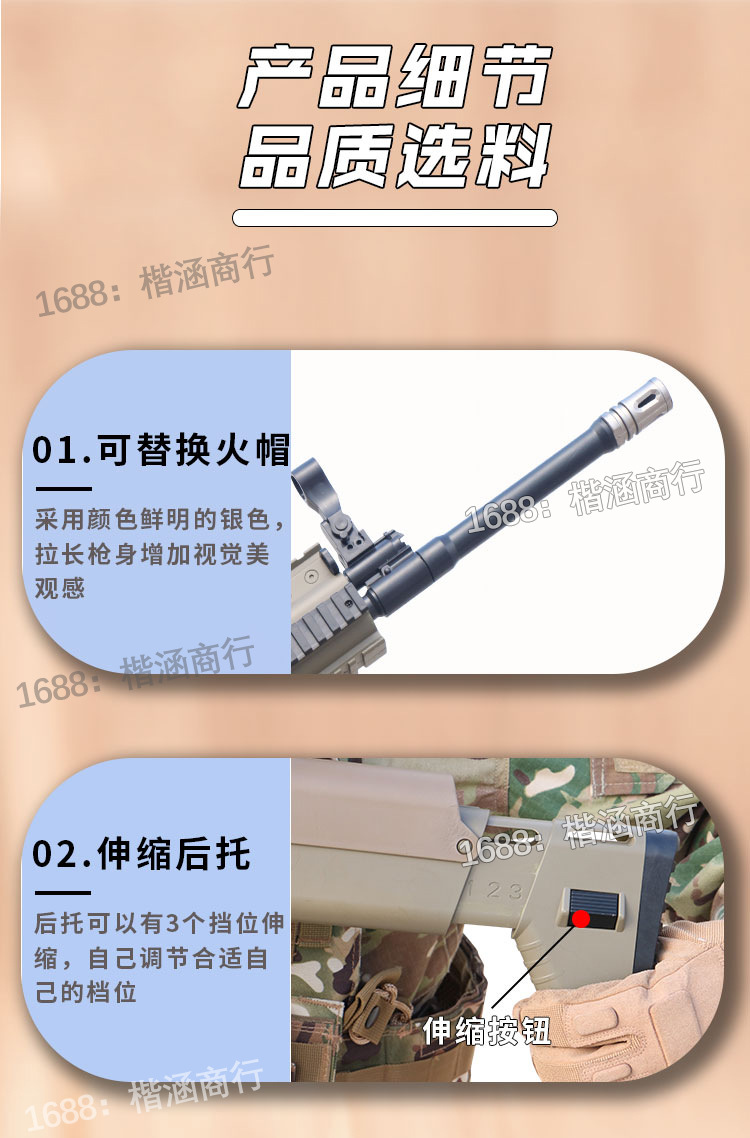 产品细节
品质选料

1688：楷涵商行

01.可替换火帽

采用颜色鲜明的银色，拉长枪身增加视觉美观感

1688：楷涵商行

1688：楷涵商行

02.伸缩后托

后托可以有3个挡位伸缩，自己调节合适自己的档位

1688：楷涵商行

1 2 3

伸缩按钮

1688：楷涵商行